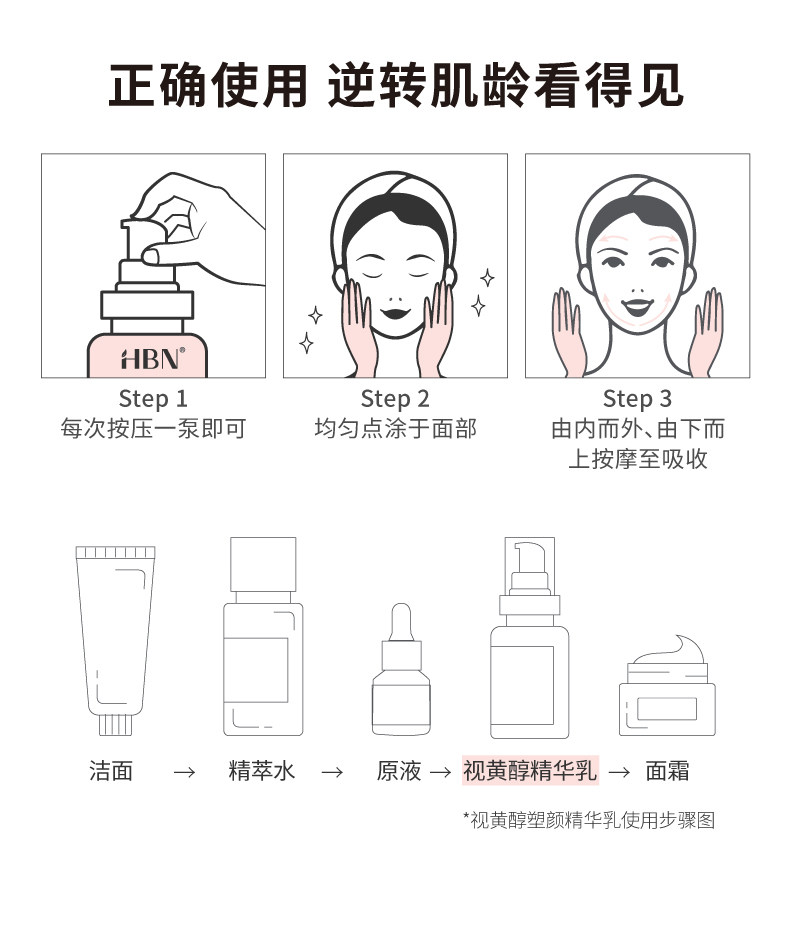 正确使用 逆转肌龄看得见

HBN®

Step 1
每次按压一泵即可

Step 2
均匀点涂于面部

Step 3
由内而外、由下而上按摩至吸收

洁面 → 精萃水 → 原液 → 视黄醇精华乳 → 面霜

*视黄醇塑颜精华乳使用步骤图