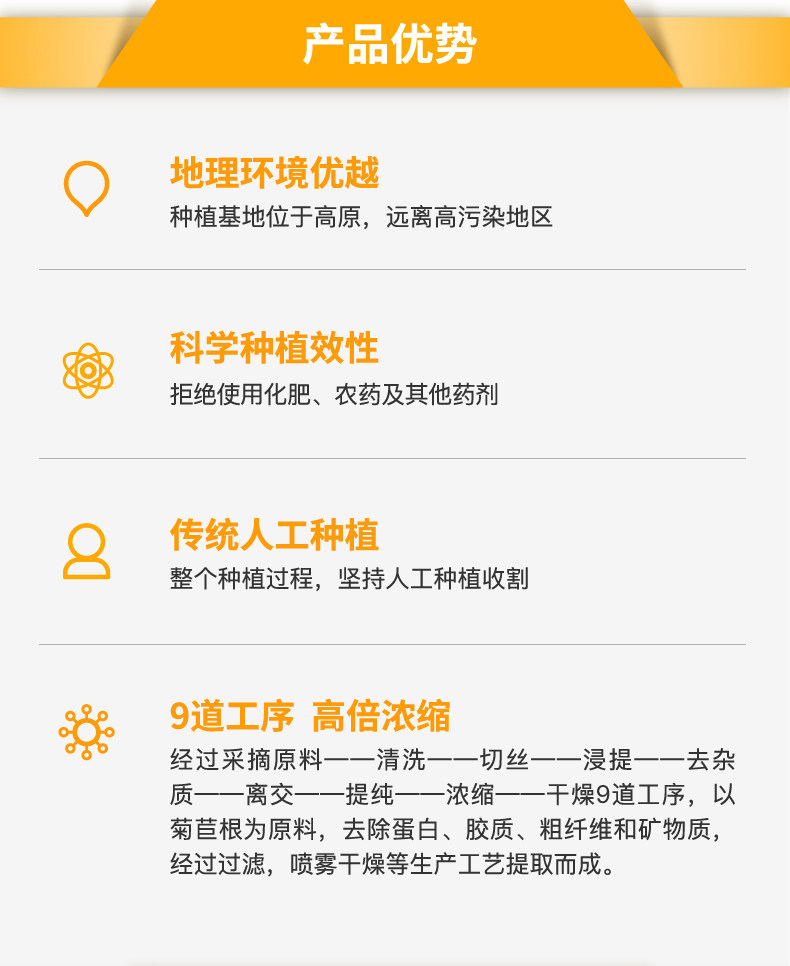 产品优势

地理环境优越
种植基地位于高原，远离高污染地区

科学种植效性
拒绝使用化肥、农药及其他药剂

传统人工种植
整个种植过程，坚持人工种植收割

9道工序 高倍浓缩
经过采摘原料——清洗——切丝——浸提——去杂质——离交——提纯——浓缩——干燥9道工序，以菊苣根为原料，去除蛋白、胶质、粗纤维和矿物质，经过过滤，喷雾干燥等生产工艺提取而成。