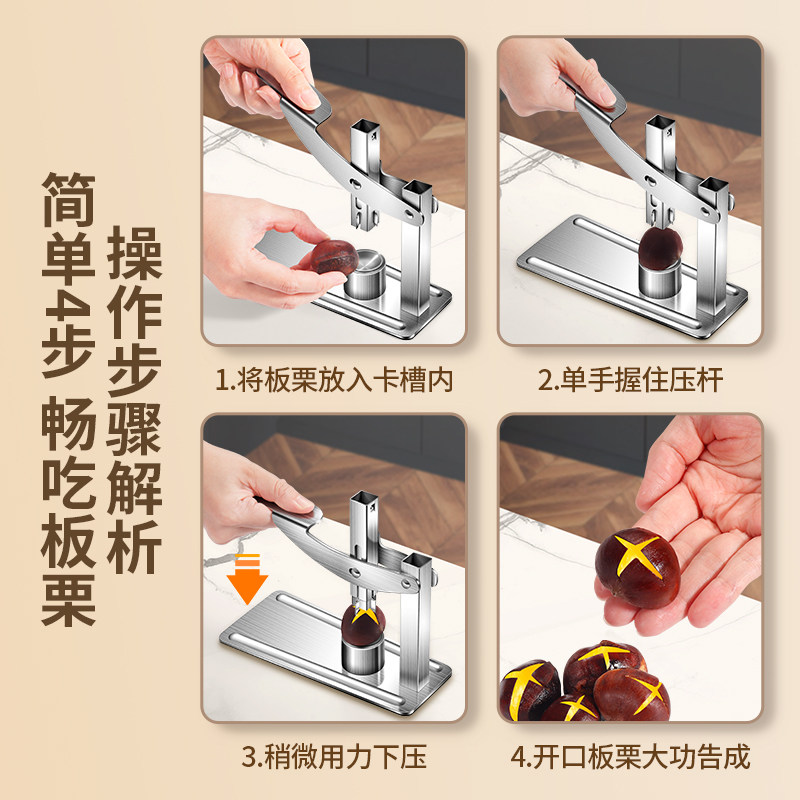 简单4步 畅吃板栗

操作步骤解析

1.将板栗放入卡槽内

2.单手握住压杆

3.稍微用力下压

4.开口板栗大功告成