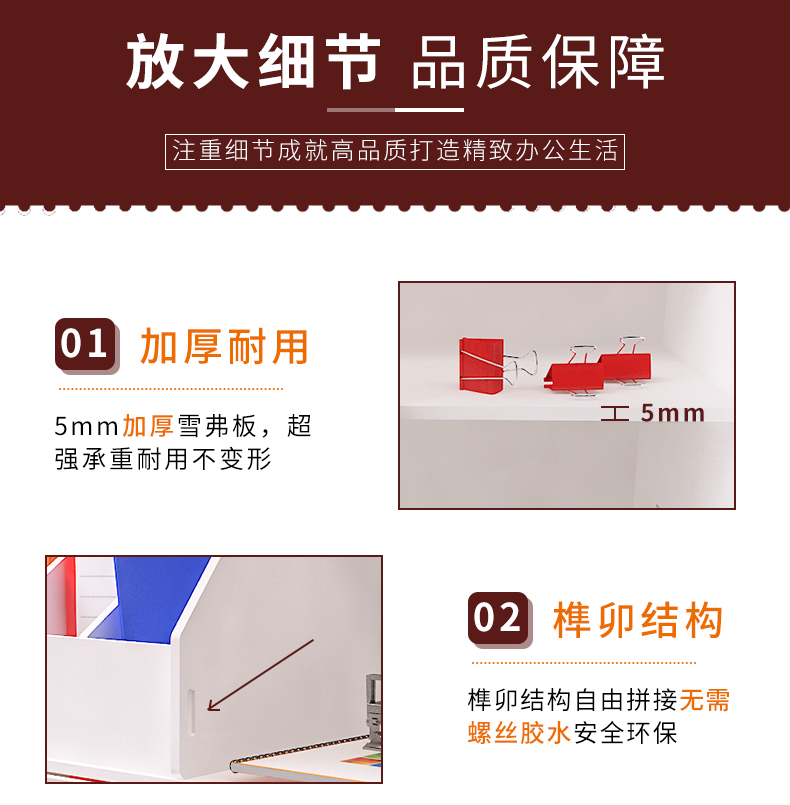 放大细节 品质保障

注重细节成就高品质打造精致办公生活

01 加厚耐用

5mm加厚雪弗板，超强承重耐用不变形

5mm

02 榫卯结构

榫卯结构自由拼接无需螺丝胶水安全环保