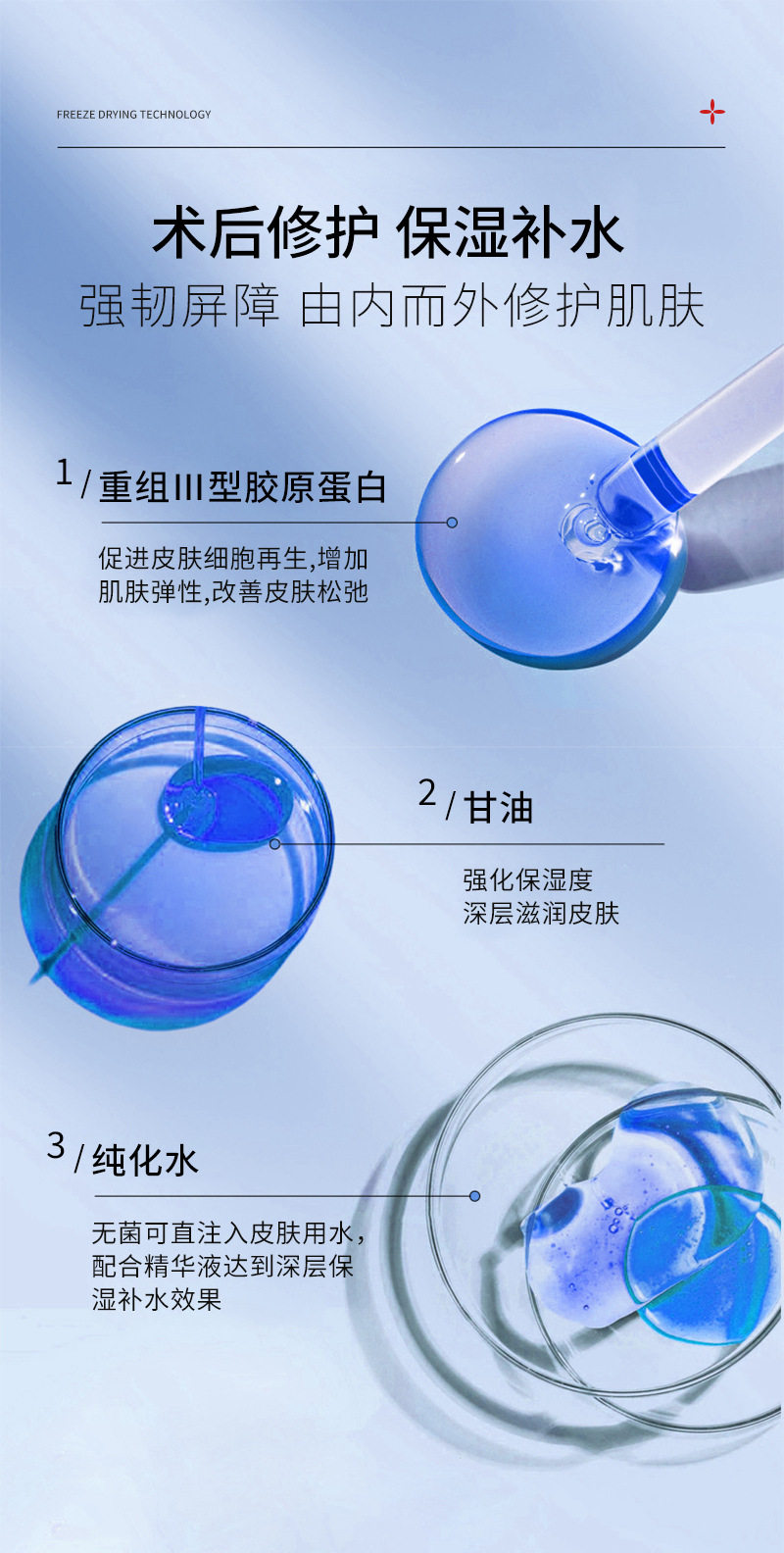 FREEZE DRYING TECHNOLOGY

术后修护 保湿补水
强韧屏障 由内而外修护肌肤

1 / 重组III型胶原蛋白

促进皮肤细胞再生,增加肌肤弹性,改善皮肤松弛

2 / 甘油

强化保湿度
深层滋润皮肤

3 / 纯化水

无菌可直注入皮肤用水，配合精华液达到深层保湿补水效果