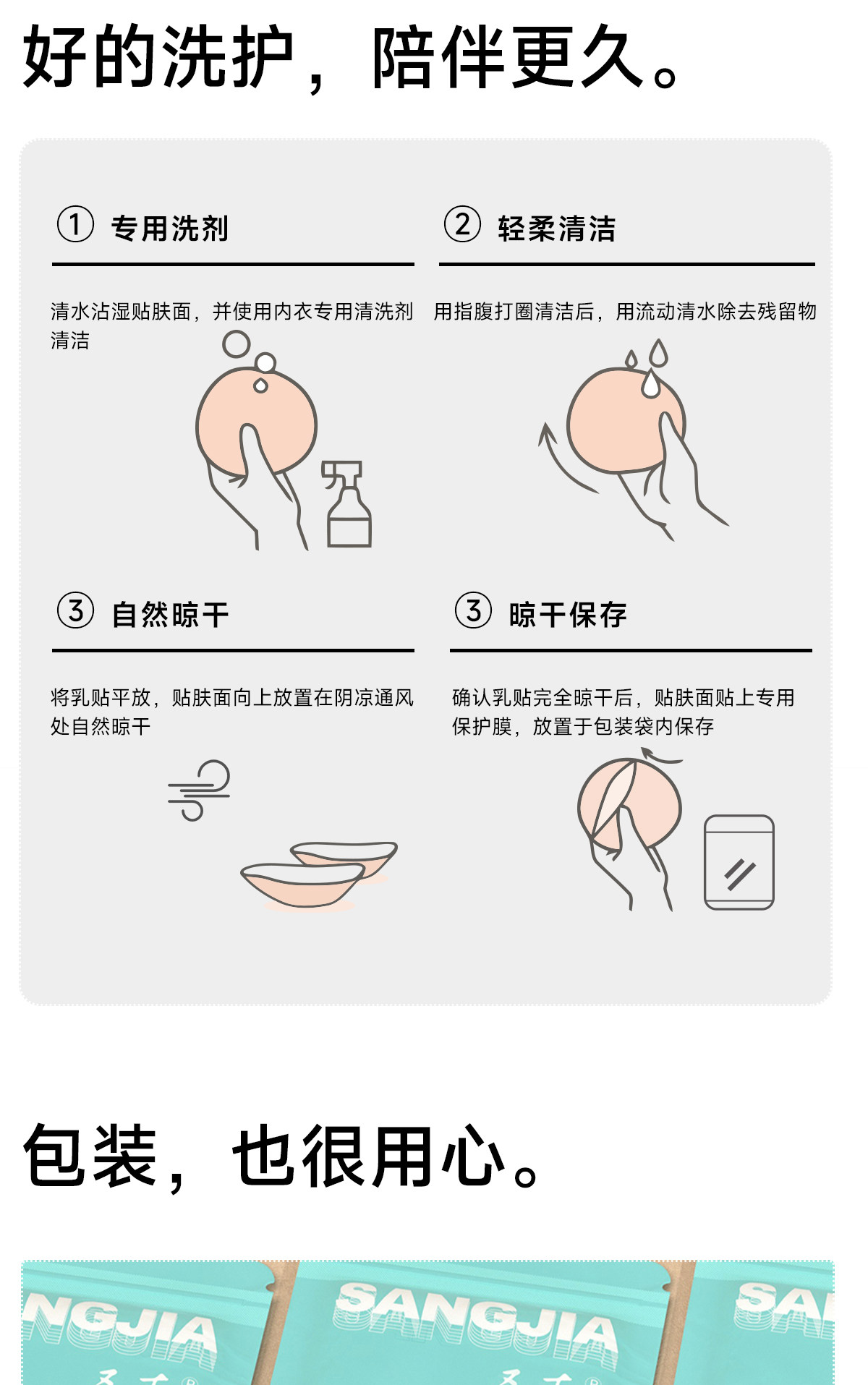 好的洗护，陪伴更久。

① 专用洗剂

清水沾湿贴肤面，并使用内衣专用清洗剂清洁

② 轻柔清洁

用指腹打圈清洁后，用流动清水除去残留物

③ 自然晾干

将乳贴平放，贴肤面向上放置在阴凉通风处自然晾干

③ 晾干保存

确认乳贴完全晾干后，贴肤面贴上专用保护膜，放置于包装袋内保存

包装，也很用心。

NGJIA

SANGJIA

SA