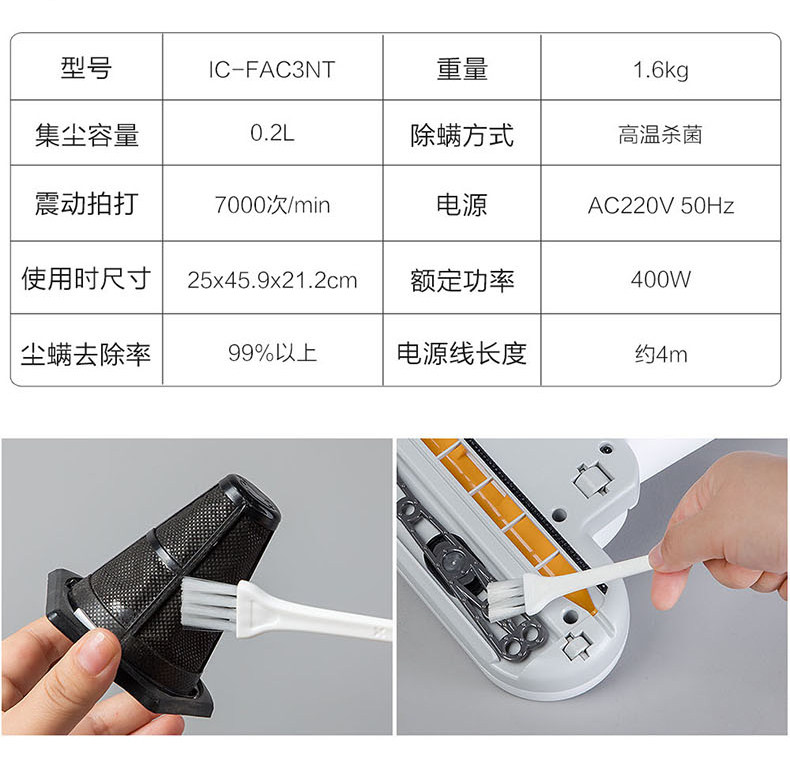 | 型号 | IC-FAC3NT | 重量 | 1.6kg |
|---|---|---|---|
| 集尘容量 | 0.2L | 除螨方式 | 高温杀菌 |
| 震动拍打 | 7000次/min | 电源 | AC220V 50Hz |
| 使用时尺寸 | 25x45.9x21.2cm | 额定功率 | 400W |
| 尘螨去除率 | 99%以上 | 电源线长度 | 约4m |