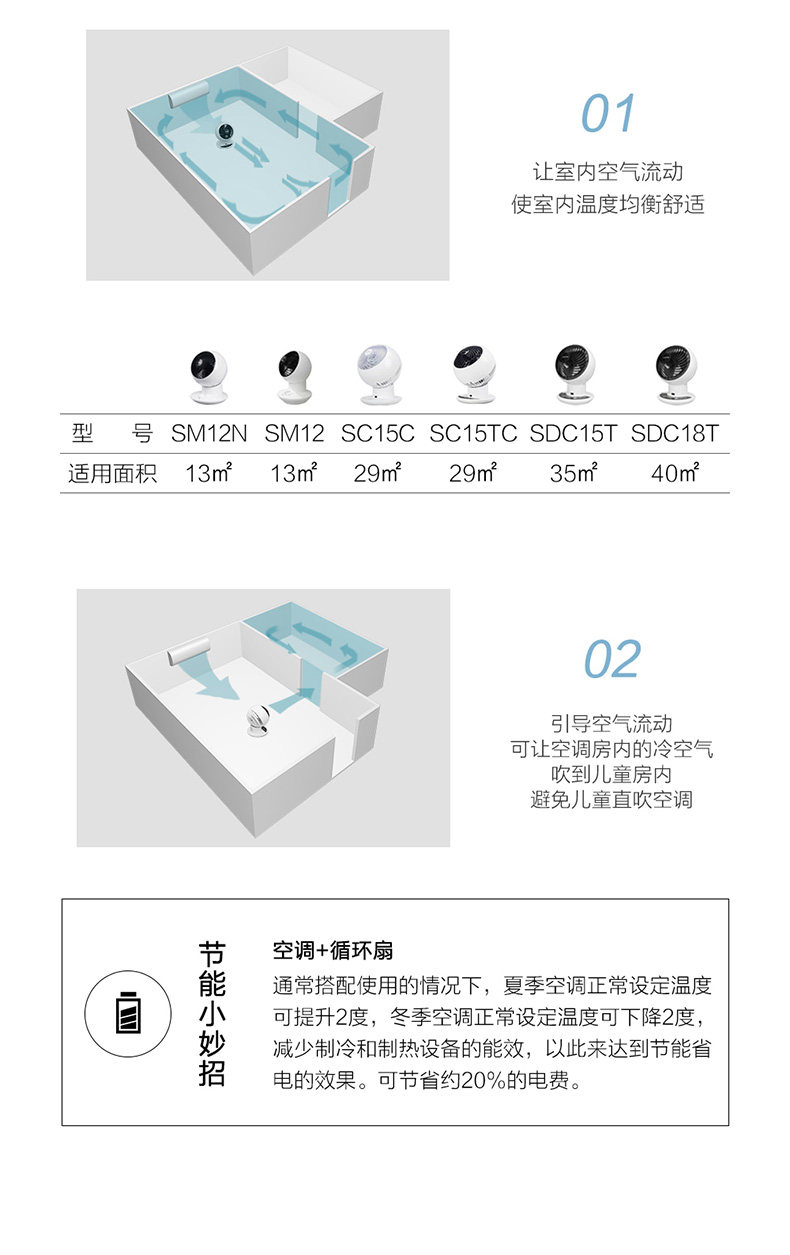 01
让室内空气流动
使室内温度均衡舒适

| 型　号 | SM12N | SM12 | SC15C | SC15TC | SDC15T | SDC18T |
|---|---|---|---|---|---|---|
| 适用面积 | 13㎡ | 13㎡ | 29㎡ | 29㎡ | 35㎡ | 40㎡ |

02
引导空气流动
可让空调房内的冷空气
吹到儿童房内
避免儿童直吹空调

节能小妙招

空调+循环扇
通常搭配使用的情况下，夏季空调正常设定温度可提升2度，冬季空调正常设定温度可下降2度，减少制冷和制热设备的能效，以此来达到节能省电的效果。可节省约20%的电费。