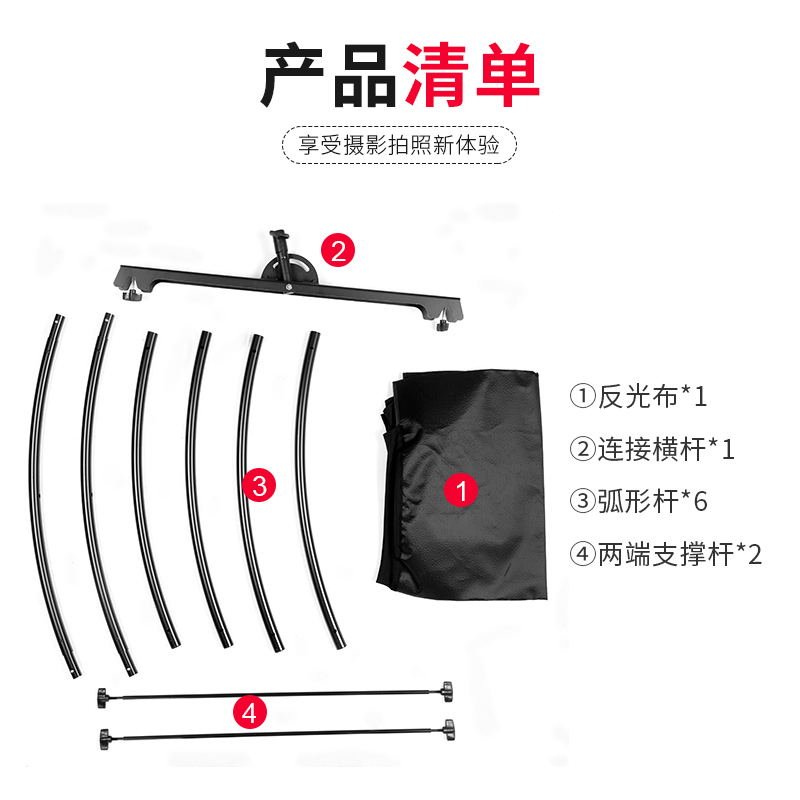 产品清单

享受摄影拍照新体验

2

3

1

4

①反光布*1

②连接横杆*1

③弧形杆*6

④两端支撑杆*2