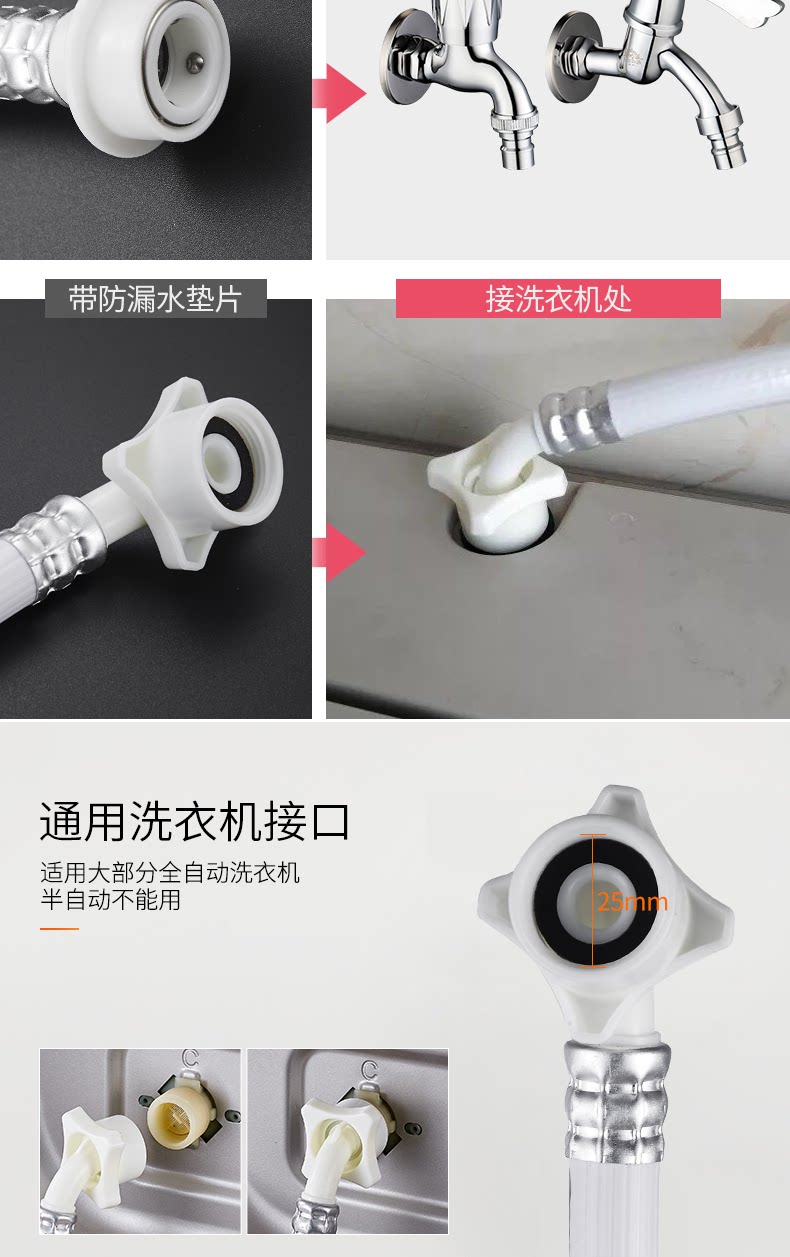 带防漏水垫片

接洗衣机处

通用洗衣机接口

适用大部分全自动洗衣机
半自动不能用

25mm

C

C