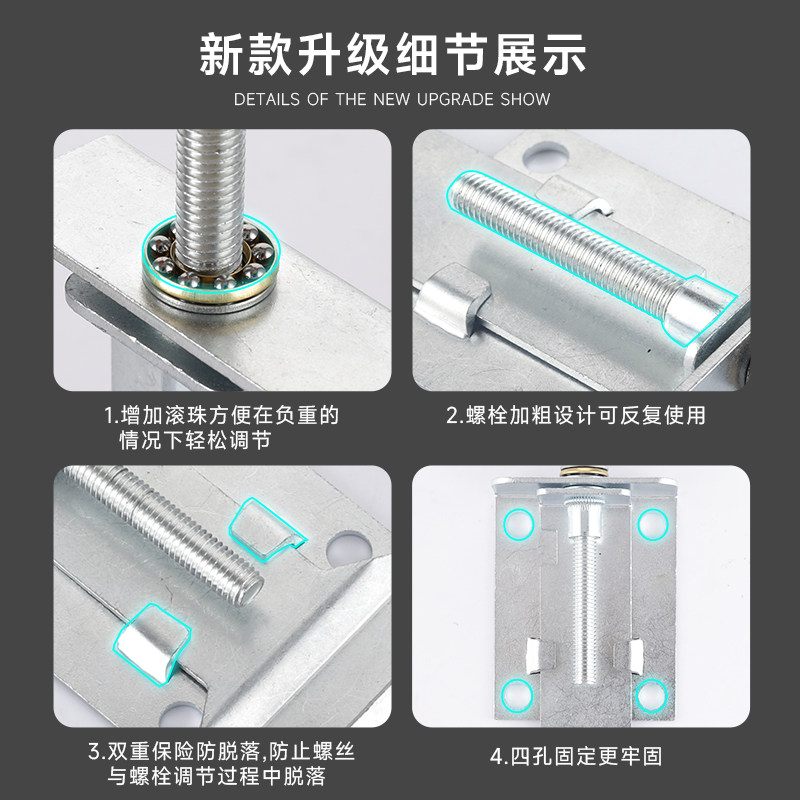 新款升级细节展示

DETAILS OF THE NEW UPGRADE SHOW

1.增加滚珠方便在负重的情况下轻松调节

2.螺栓加粗设计可反复使用

3.双重保险防脱落,防止螺丝与螺栓调节过程中脱落

4.四孔固定更牢固