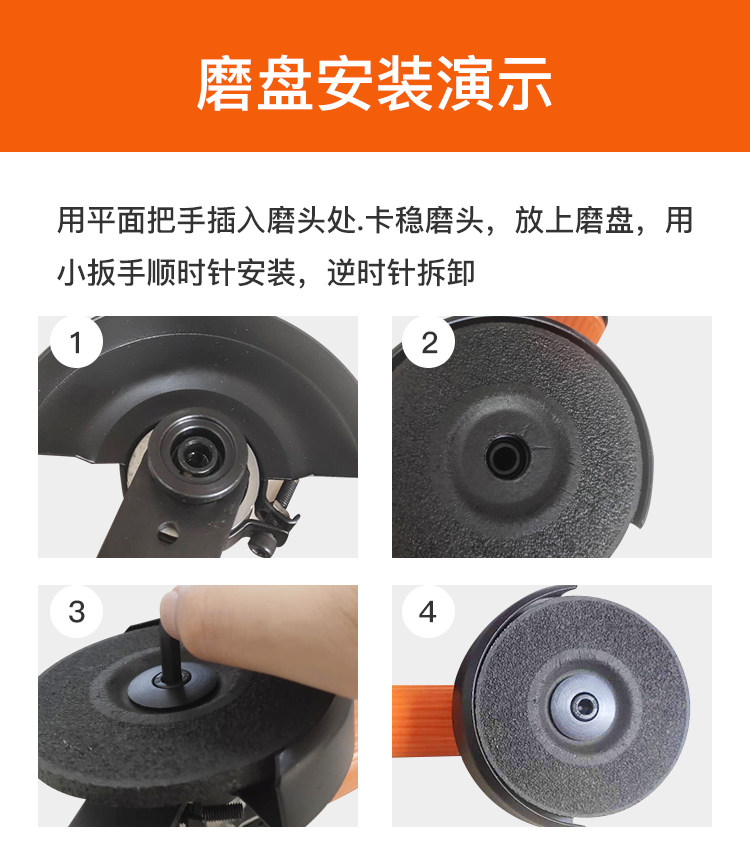 磨盘安装演示

用平面把手插入磨头处.卡稳磨头，放上磨盘，用小扳手顺时针安装，逆时针拆卸

1

2

3

4