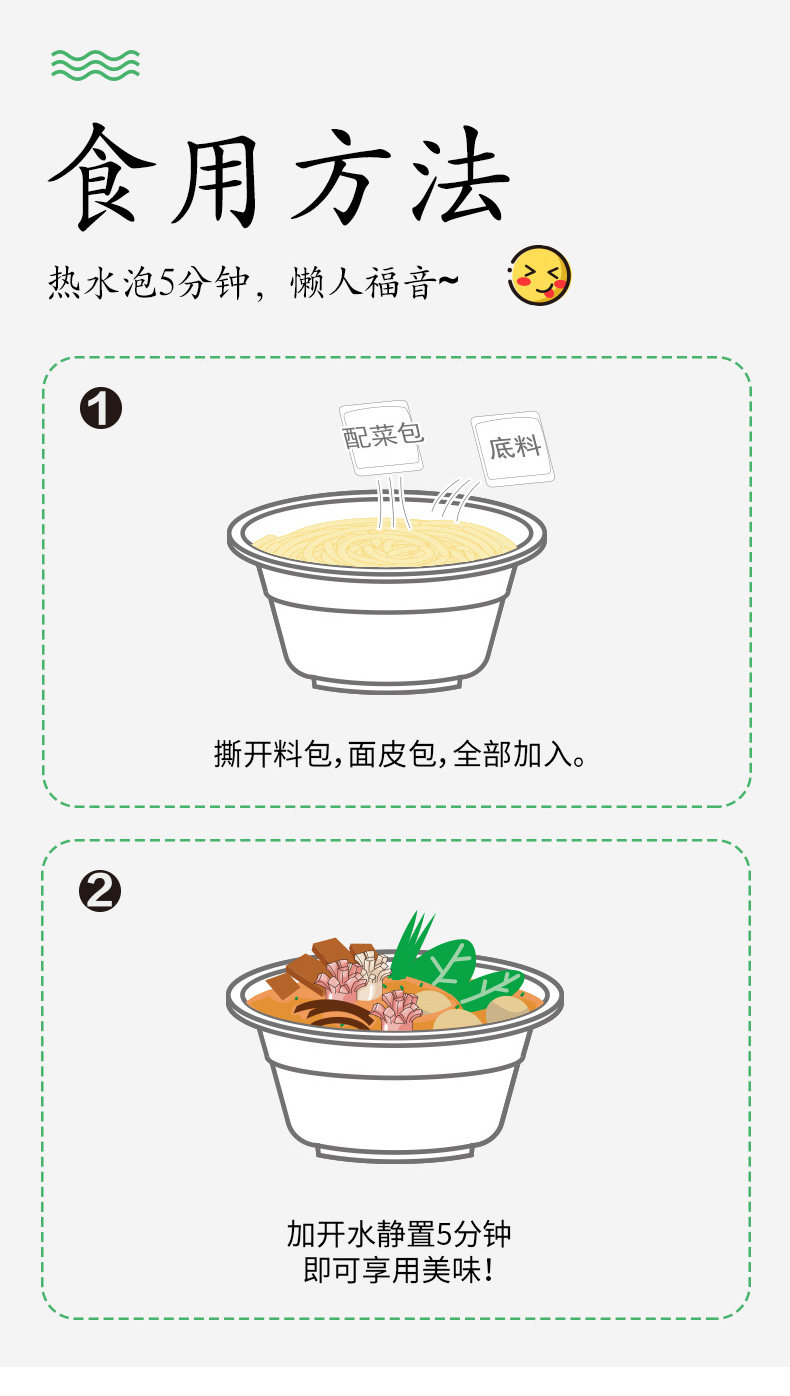 食用方法

热水泡5分钟，懒人福音~

1

配菜包

底料

撕开料包，面皮包，全部加入。

2

加开水静置5分钟
即可享用美味！