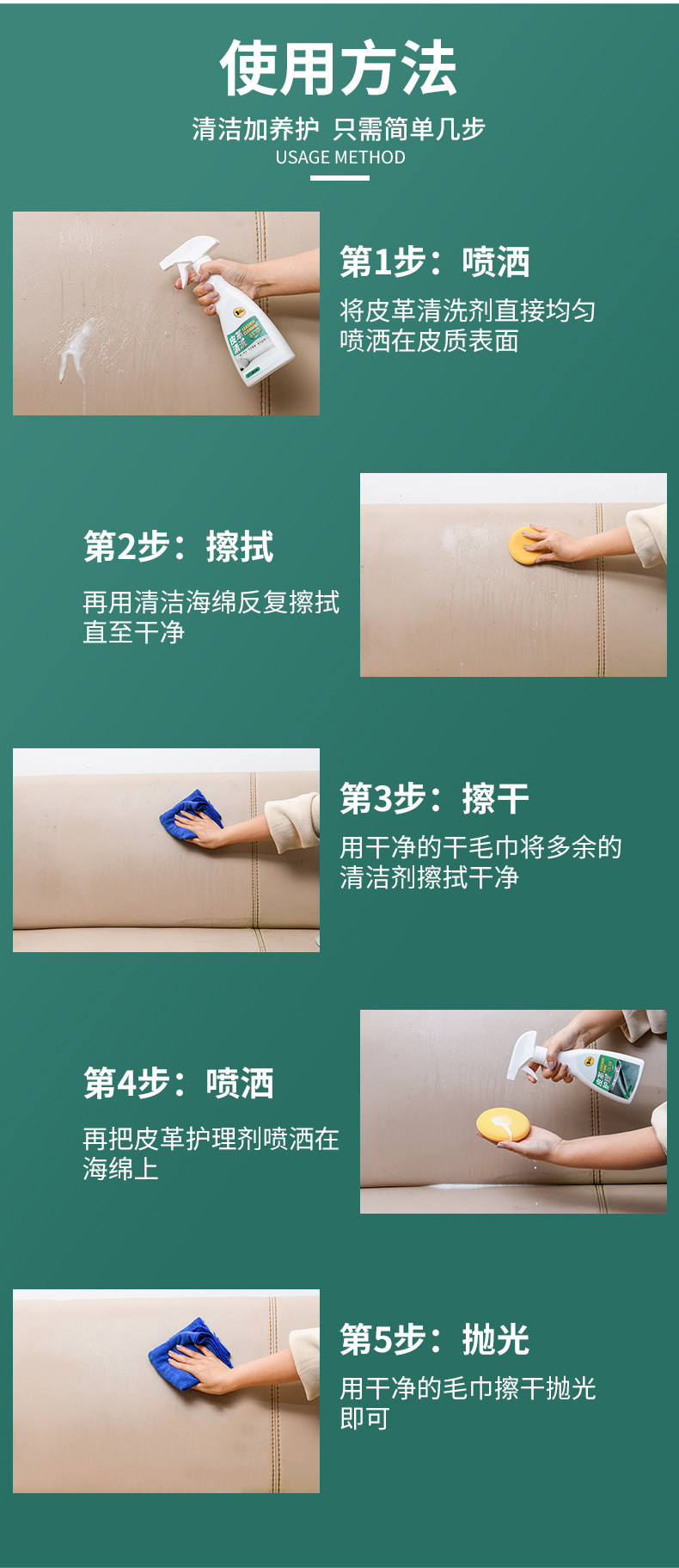 使用方法

清洁加养护 只需简单几步

USAGE METHOD

第1步：喷洒

将皮革清洗剂直接均匀喷洒在皮质表面

第2步：擦拭

再用清洁海绵反复擦拭直至干净

第3步：擦干

用干净的干毛巾将多余的清洁剂擦拭干净

第4步：喷洒

再把皮革护理剂喷洒在海绵上

第5步：抛光

用干净的毛巾擦干抛光即可