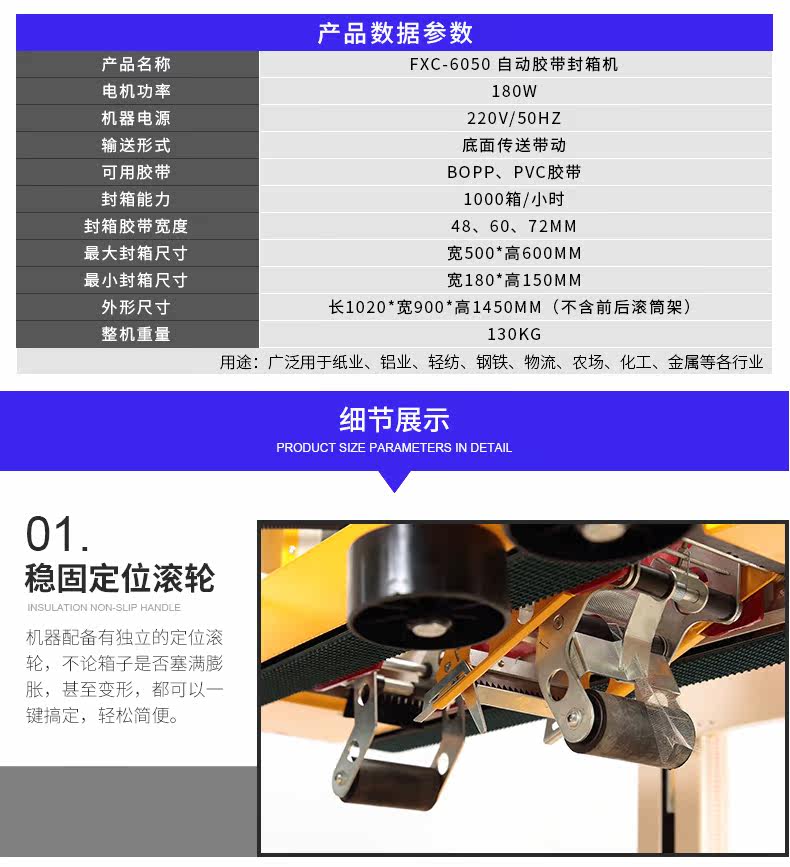 产品数据参数

| 产品名称 | FXC-6050 自动胶带封箱机 |
|---|---|
| 电机功率 | 180W |
| 机器电源 | 220V/50HZ |
| 输送形式 | 底面传送带动 |
| 可用胶带 | BOPP、PVC胶带 |
| 封箱能力 | 1000箱/小时 |
| 封箱胶带宽度 | 48、60、72MM |
| 最大封箱尺寸 | 宽500*高600MM |
| 最小封箱尺寸 | 宽180*高150MM |
| 外形尺寸 | 长1020*宽900*高1450MM（不含前后滚筒架） |
| 整机重量 | 130KG |

用途：广泛用于纸业、铝业、轻纺、钢铁、物流、农场、化工、金属等各行业

细节展示
PRODUCT SIZE PARAMETERS IN DETAIL

01.
稳固定位滚轮
INSULATION NON-SLIP HANDLE
机器配备有独立的定位滚轮，不论箱子是否塞满膨胀，甚至变形，都可以一键搞定，轻松简便。