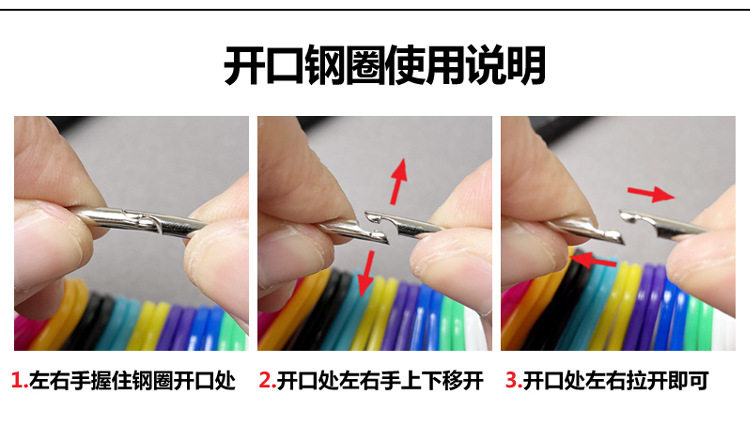 开口钢圈使用说明

1.左右手握住钢圈开口处

2.开口处左右手上下移开

3.开口处左右拉开即可