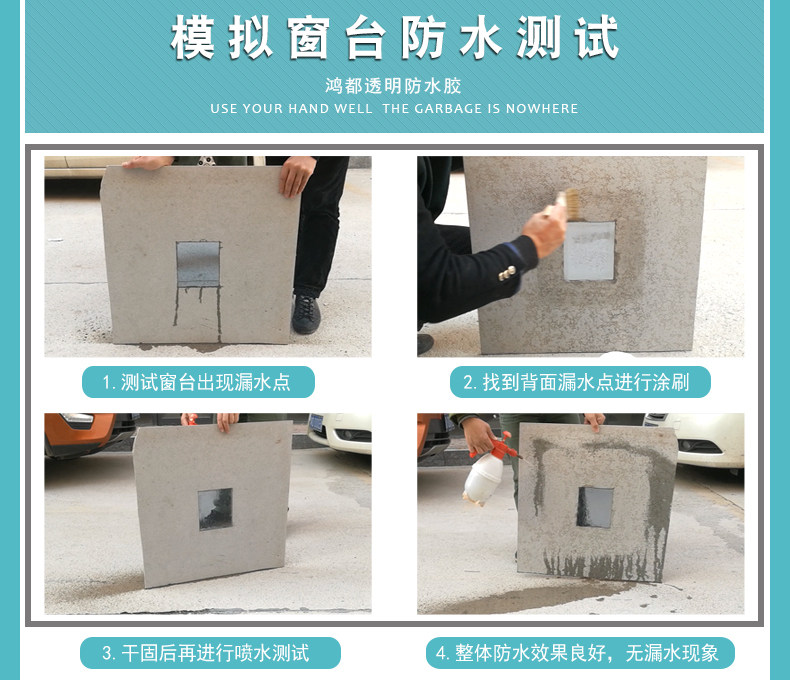 模拟窗台防水测试

鸿都透明防水胶

USE YOUR HAND WELL THE GARBAGE IS NOWHERE

1. 测试窗台出现漏水点

2. 找到背面漏水点进行涂刷

3. 干固后再进行喷水测试

4. 整体防水效果良好，无漏水现象