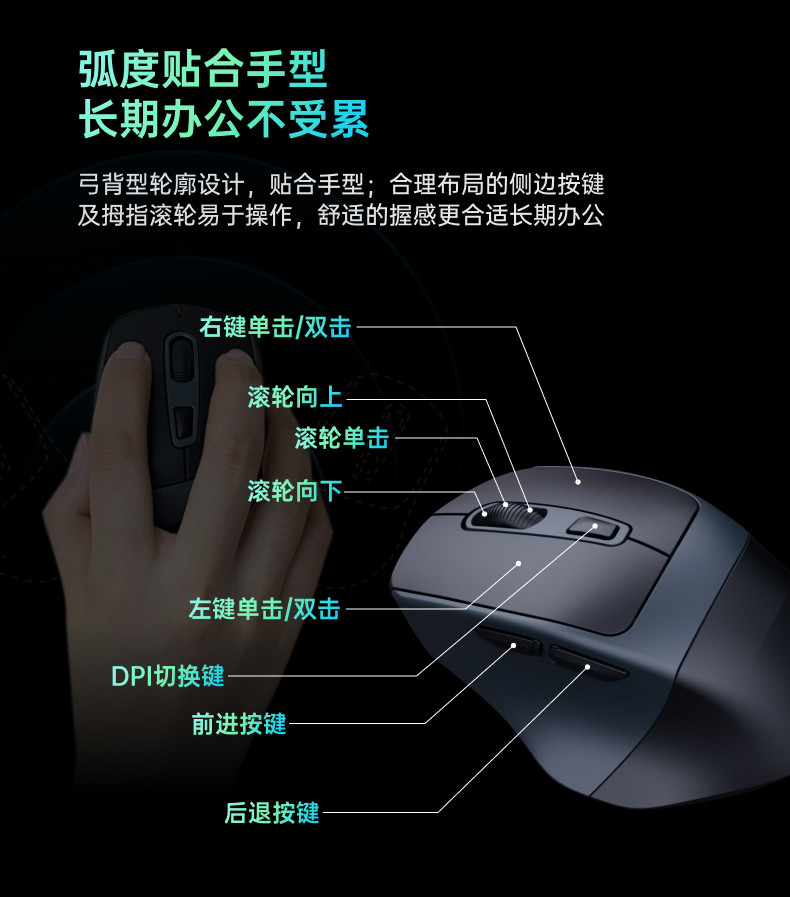 弧度贴合手型
长期办公不受累

弓背型轮廓设计，贴合手型；合理布局的侧边按键及拇指滚轮易于操作，舒适的握感更合适长期办公

右键单击/双击
滚轮向上
滚轮单击
滚轮向下
左键单击/双击
DPI切换键
前进按键
后退按键