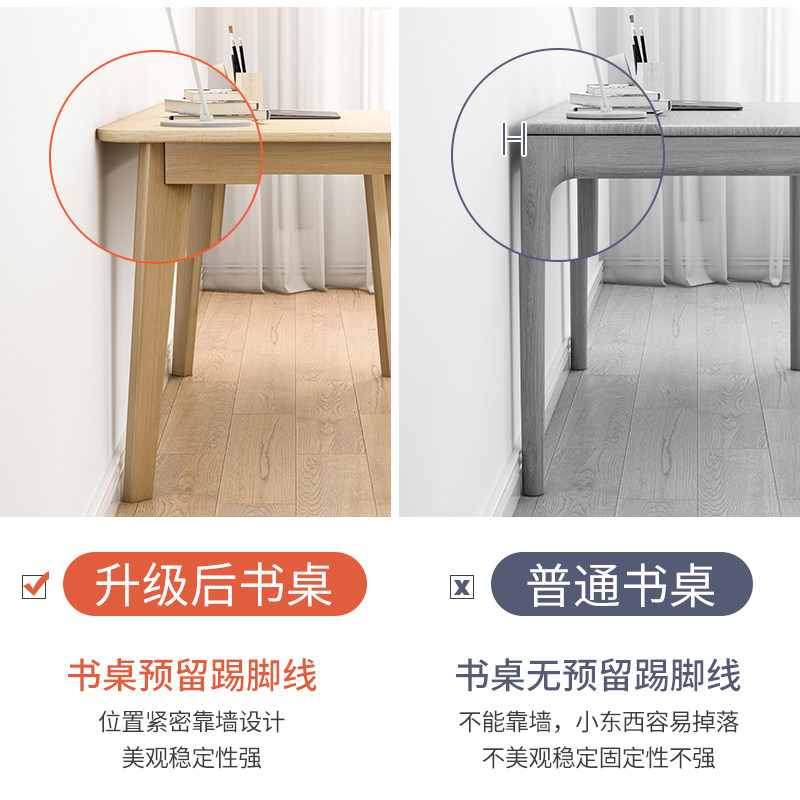 升级后书桌

书桌预留踢脚线

位置紧密靠墙设计
美观稳定性强

普通书桌

书桌无预留踢脚线

不能靠墙，小东西容易掉落
不美观稳定固定性不强