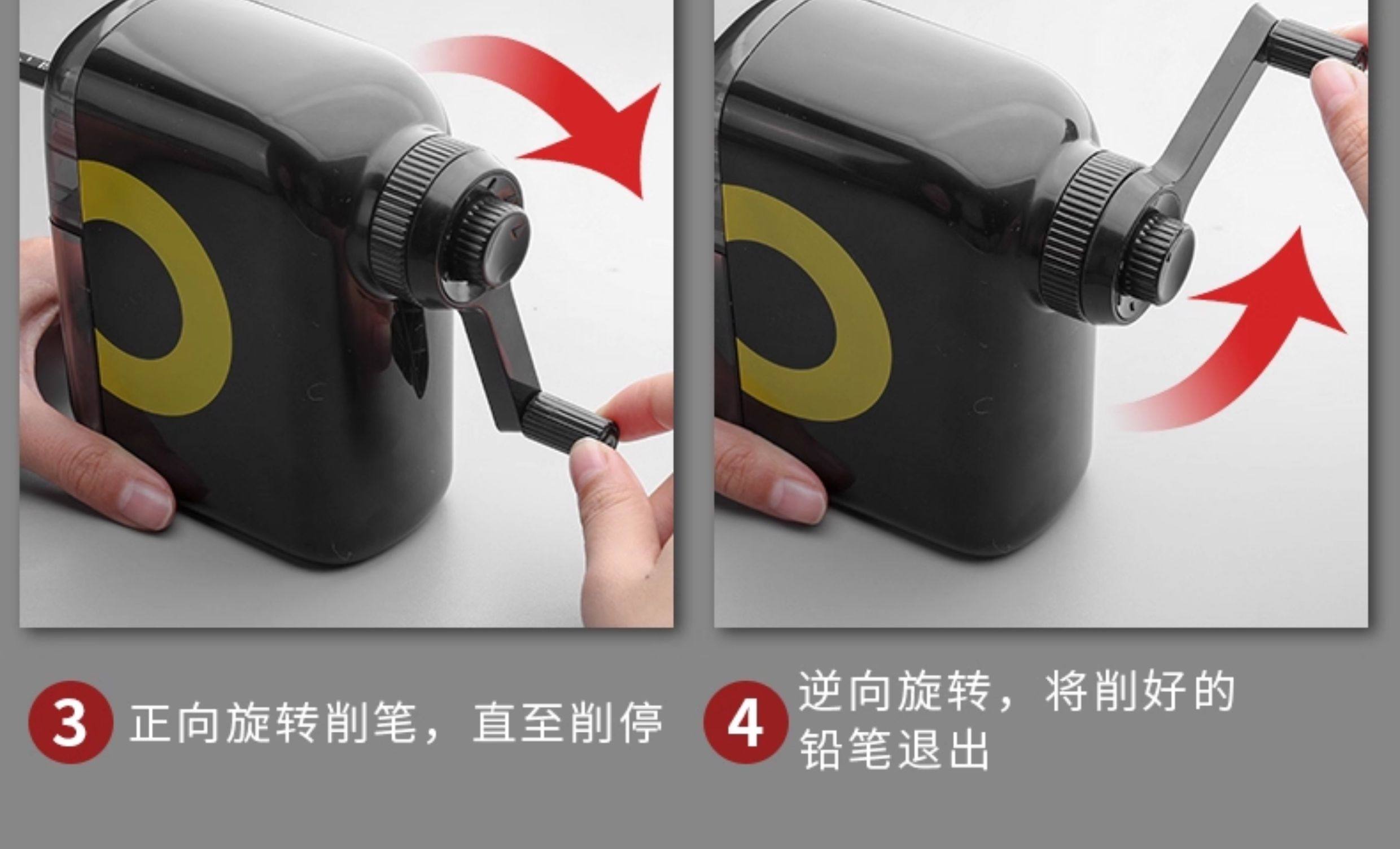 3 正向旋转削笔，直至削停

4 逆向旋转，将削好的铅笔退出