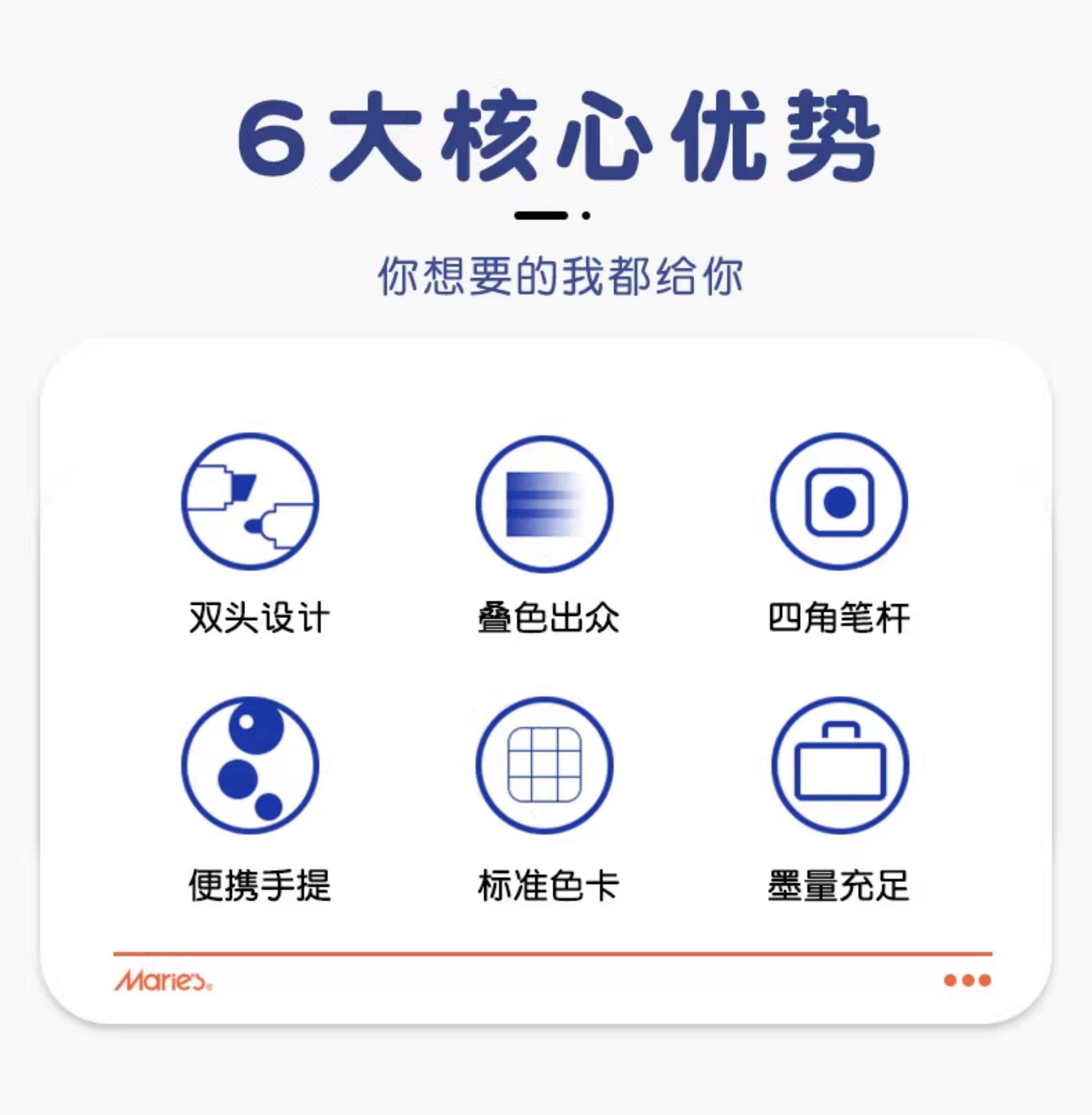 6大核心优势

你想要的我都给你

双头设计

叠色出众

四角笔杆

便携手提

标准色卡

墨量充足

Marie's