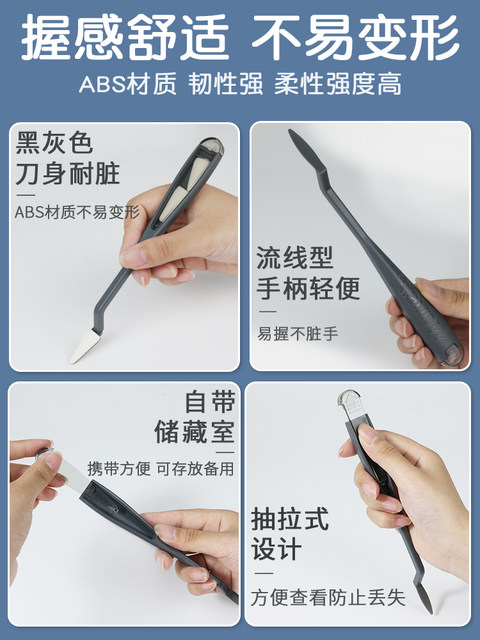 握感舒适 不易变形

ABS材质 韧性强 柔性强度高

黑灰色
刀身耐脏

ABS材质不易变形

流线型
手柄轻便

易握不脏手

自带
储藏室

携带方便 可存放备用

抽拉式
设计

方便查看防止丢失