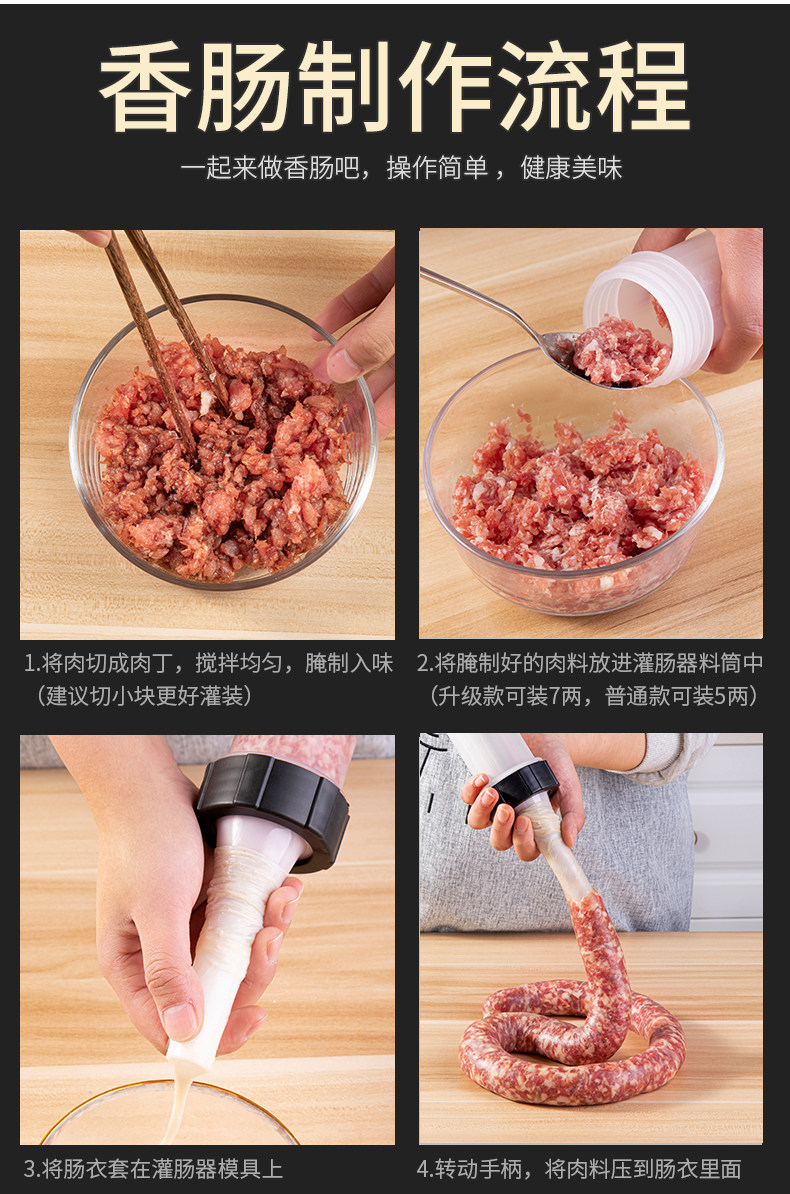 香肠制作流程

一起来做香肠吧，操作简单，健康美味

1.将肉切成肉丁，搅拌均匀，腌制入味
（建议切小块更好灌装）

2.将腌制好的肉料放进灌肠器料筒中
（升级款可装7两，普通款可装5两）

3.将肠衣套在灌肠器模具上

4.转动手柄，将肉料压到肠衣里面