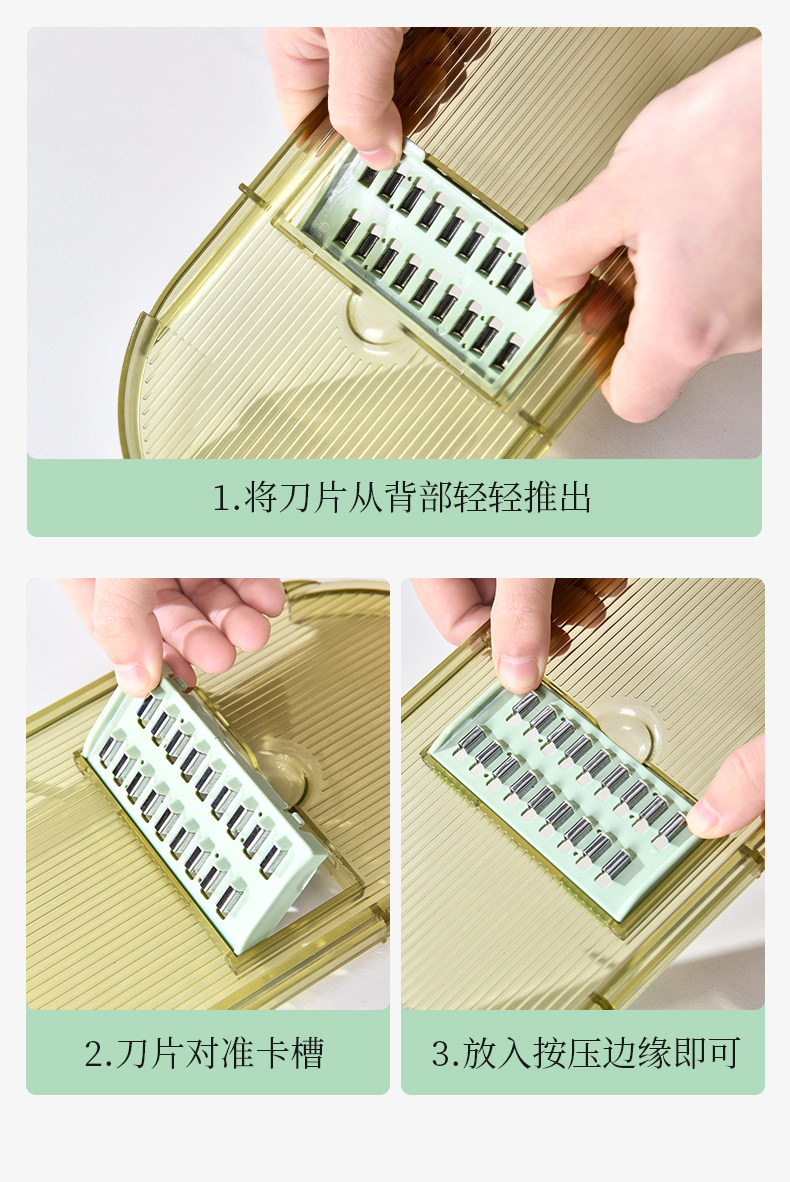 1.将刀片从背部轻轻推出

2.刀片对准卡槽

3.放入按压边缘即可