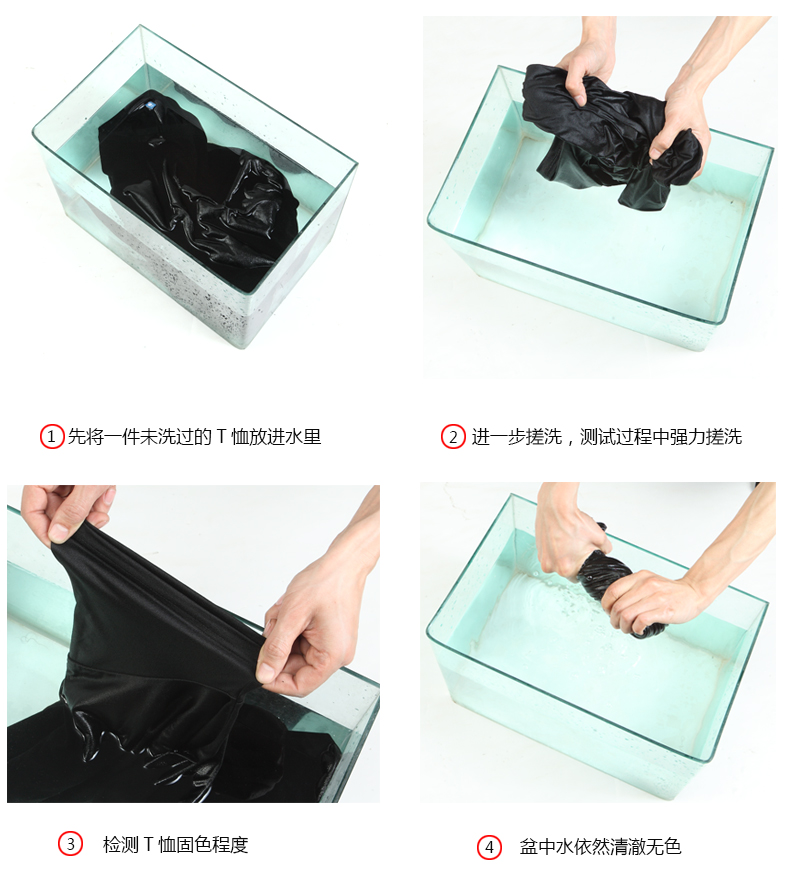 1 先将一件未洗过的 T 恤放进水里

2 进一步搓洗，测试过程中强力搓洗

3 检测 T 恤固色程度

4 盆中水依然清澈无色