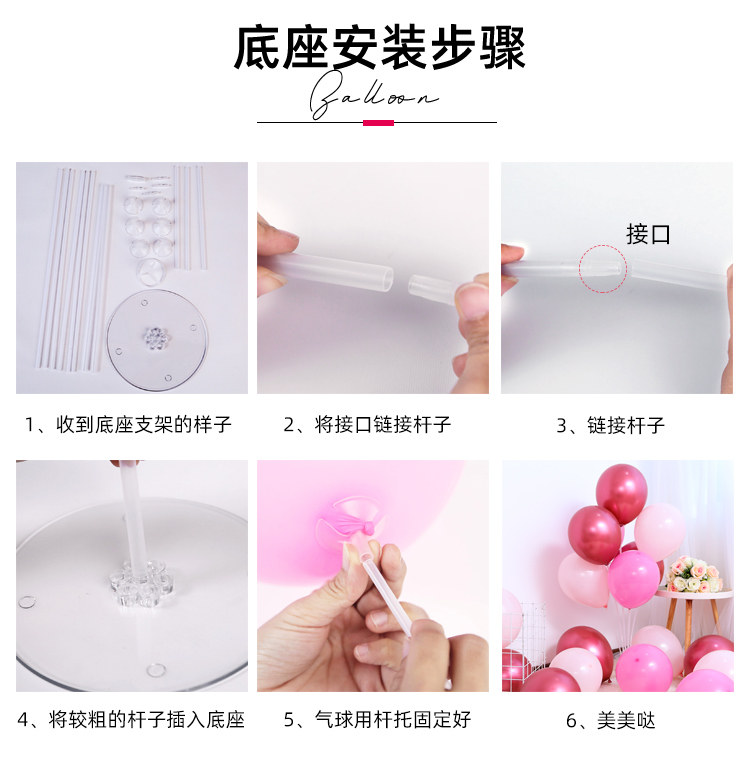 底座安装步骤

Balloon

接口

1、收到底座支架的样子

2、将接口链接杆子

3、链接杆子

4、将较粗的杆子插入底座

5、气球用杆托固定好

6、美美哒