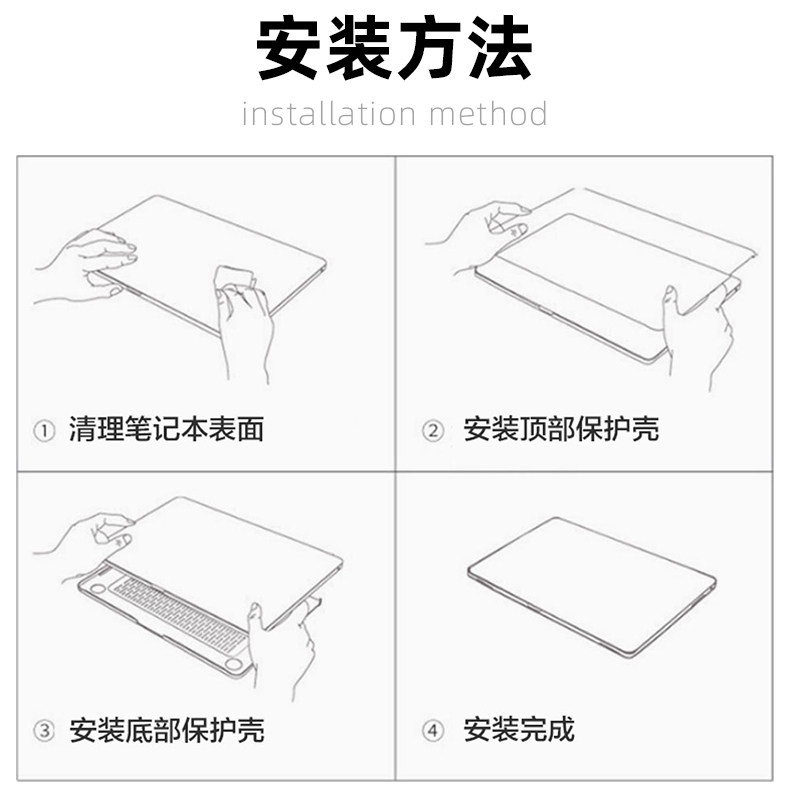 安装方法

installation method

① 清理笔记本表面

② 安装顶部保护壳

③ 安装底部保护壳

④ 安装完成