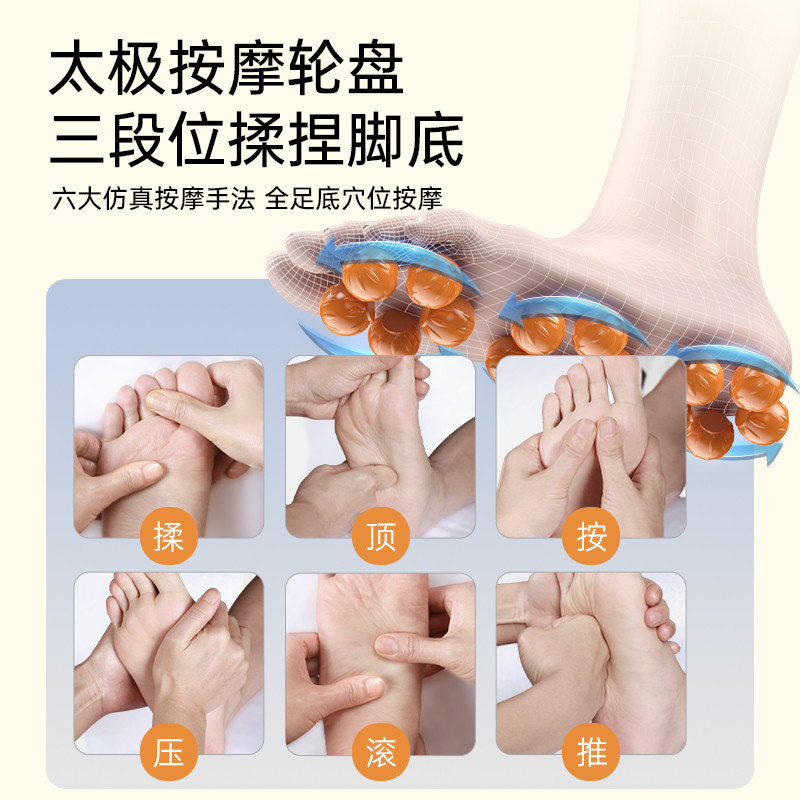 太极按摩轮盘
三段位揉捏脚底

六大仿真按摩手法 全足底穴位按摩

揉

顶

按

压

滚

推