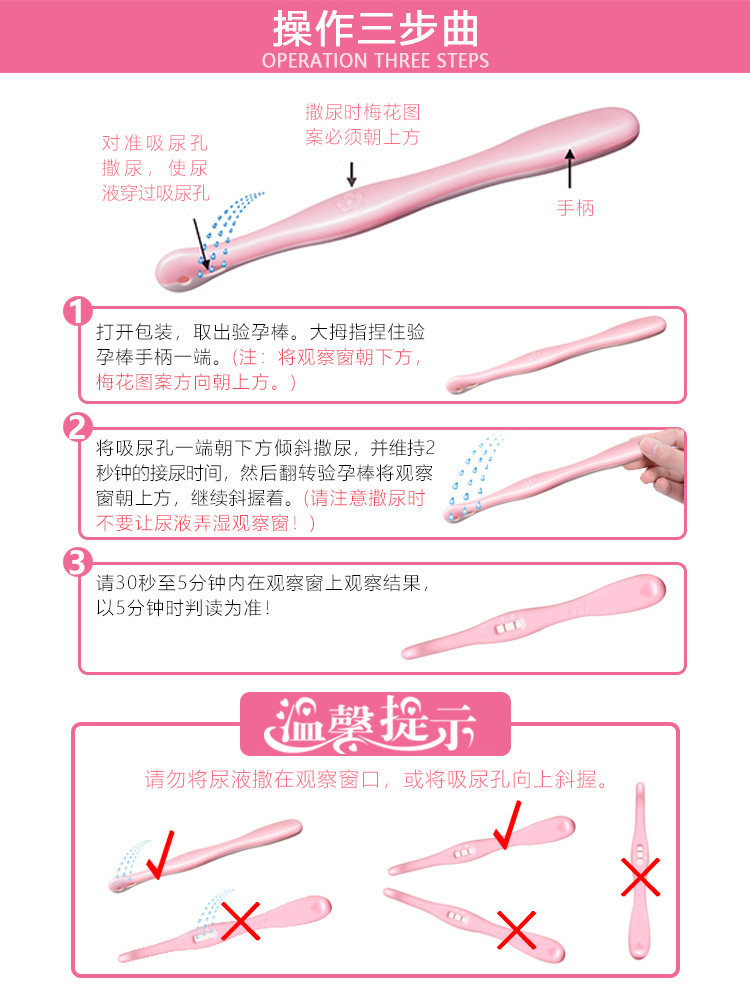 操作三步曲
OPERATION THREE STEPS

对准吸尿孔撒尿，使尿液穿过吸尿孔

撒尿时梅花图案必须朝上方

手柄

1
打开包装，取出验孕棒。大拇指捏住验孕棒手柄一端。（注：将观察窗朝下方，梅花图案方向朝上方。）

2
将吸尿孔一端朝下方倾斜撒尿，并维持2秒钟的接尿时间，然后翻转验孕棒将观察窗朝上方，继续斜握着。（请注意撒尿时不要让尿液弄湿观察窗！）

3
请30秒至5分钟内在观察窗上观察结果，以5分钟时判读为准！

温馨提示

请勿将尿液撒在观察窗口，或将吸尿孔向上斜握。