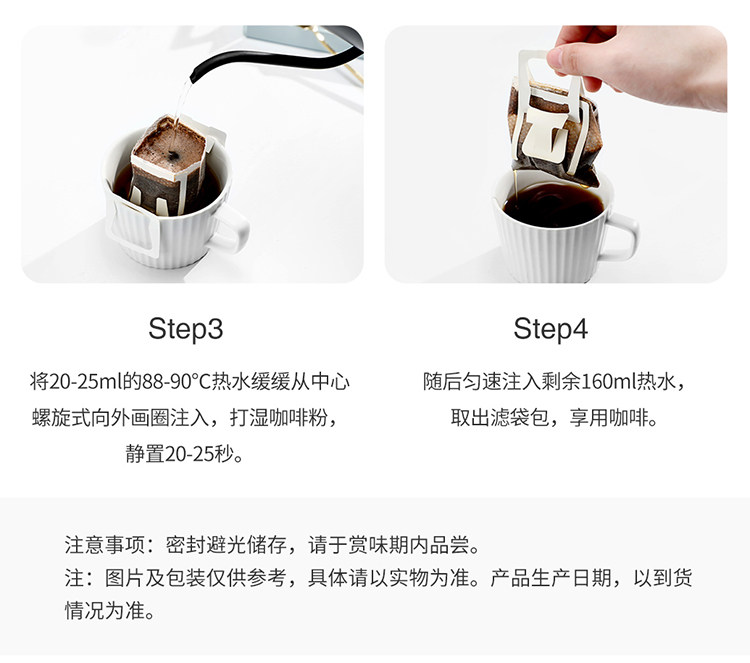 Step3

将20-25ml的88-90°C热水缓缓从中心螺旋式向外画圈注入，打湿咖啡粉，静置20-25秒。

Step4

随后匀速注入剩余160ml热水，取出滤袋包，享用咖啡。

注意事项：密封避光储存，请于赏味期内品尝。
注：图片及包装仅供参考，具体请以实物为准。产品生产日期，以到货情况为准。