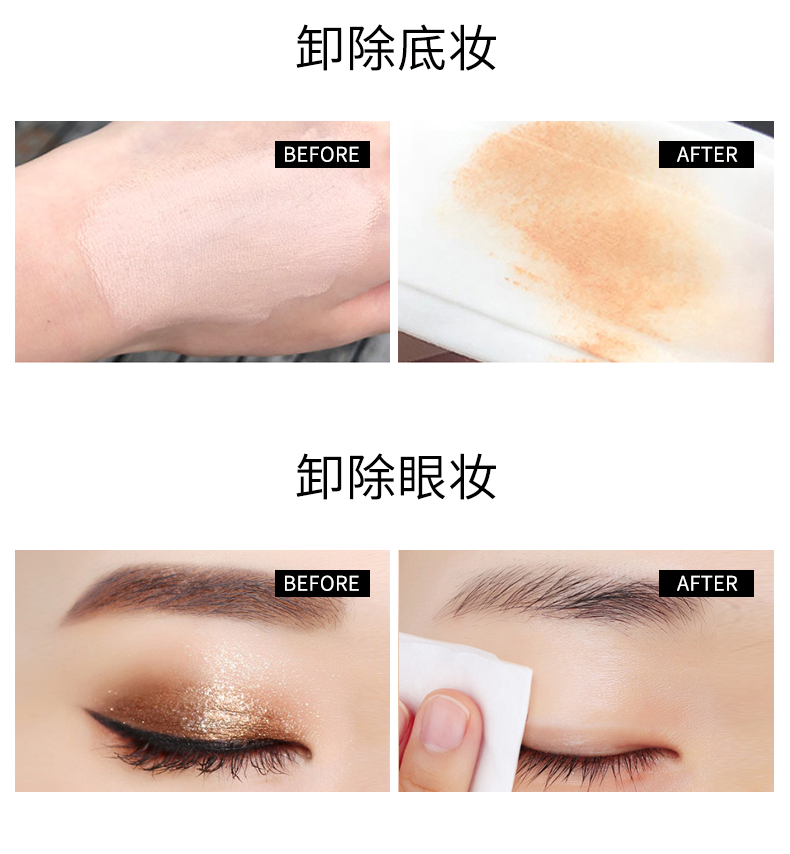 卸除底妆

BEFORE

AFTER

卸除眼妆

BEFORE

AFTER