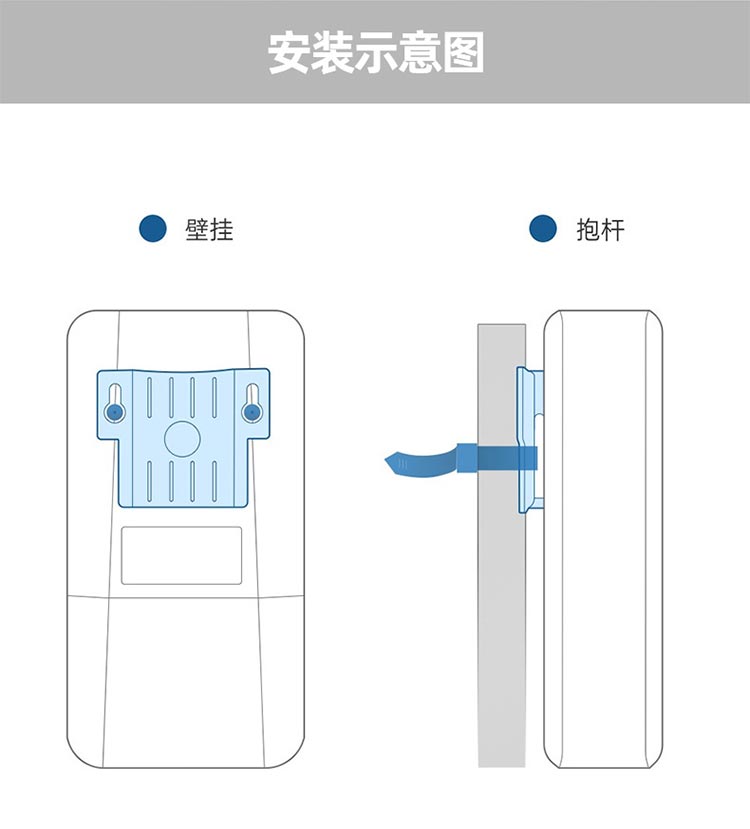 安装示意图

壁挂

抱杆