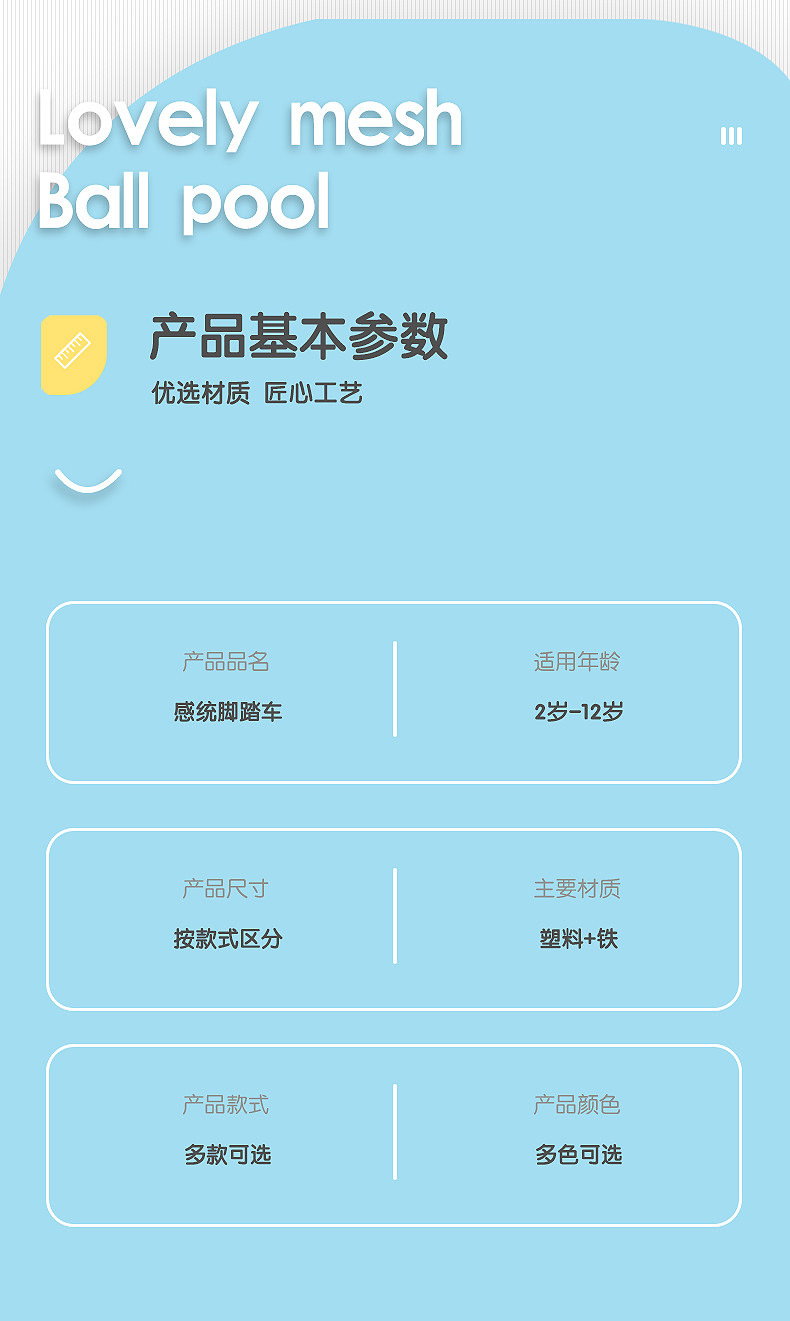 Lovely mesh
Ball pool

产品基本参数
优选材质 匠心工艺

产品品名
感统脚踏车

适用年龄
2岁-12岁

产品尺寸
按款式区分

主要材质
塑料+铁

产品款式
多款可选

产品颜色
多色可选