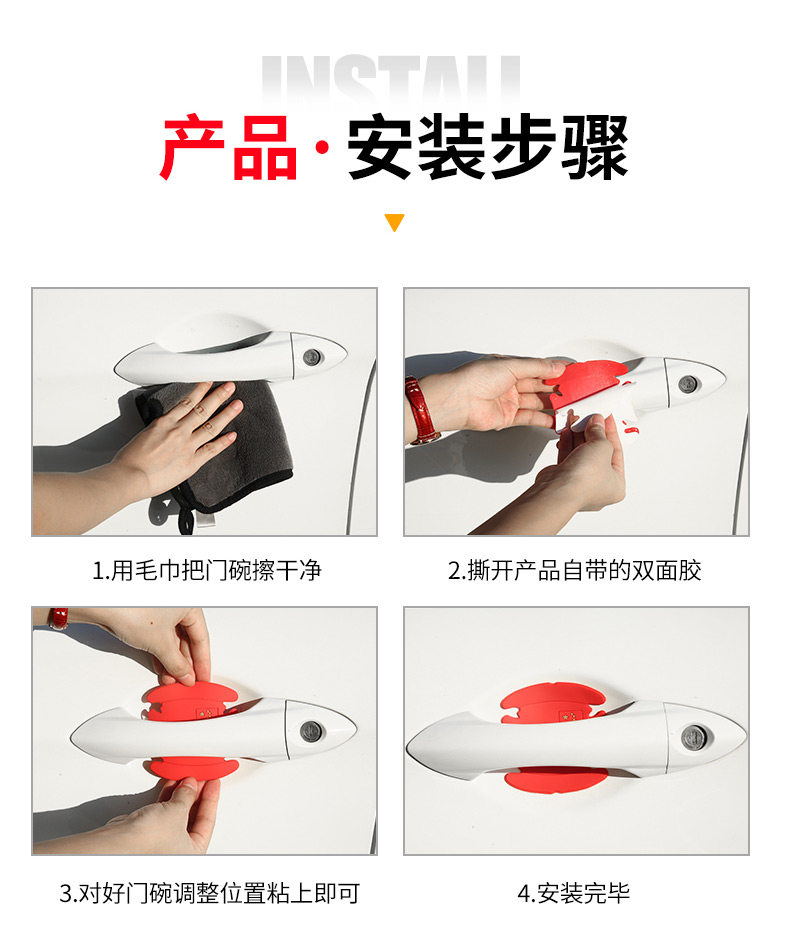 INSTALL

产品·安装步骤

1.用毛巾把门碗擦干净

2.撕开产品自带的双面胶

3.对好门碗调整位置粘上即可

4.安装完毕