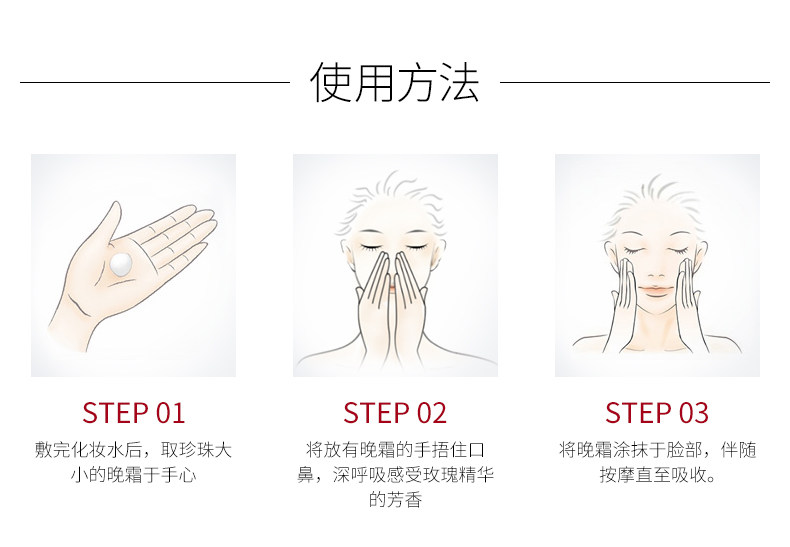 使用方法

STEP 01

敷完化妆水后，取珍珠大小的晚霜于手心

STEP 02

将放有晚霜的手捂住口鼻，深呼吸感受玫瑰精华的芳香

STEP 03

将晚霜涂抹于脸部，伴随按摩直至吸收。