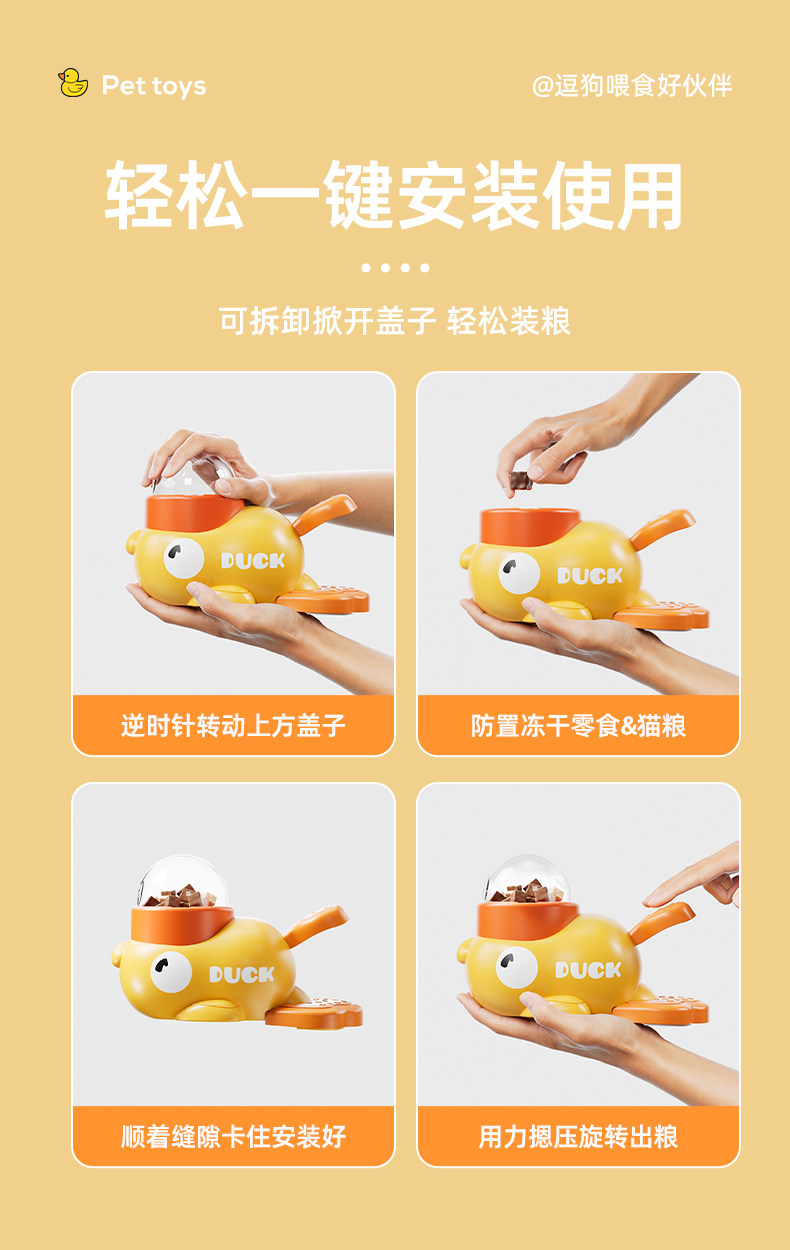 Pet toys

@逗狗喂食好伙伴

轻松一键安装使用

可拆卸掀开盖子 轻松装粮

DUCK

逆时针转动上方盖子

DUCK

防置冻干零食&猫粮

DUCK

顺着缝隙卡住安装好

DUCK

用力摁压旋转出粮