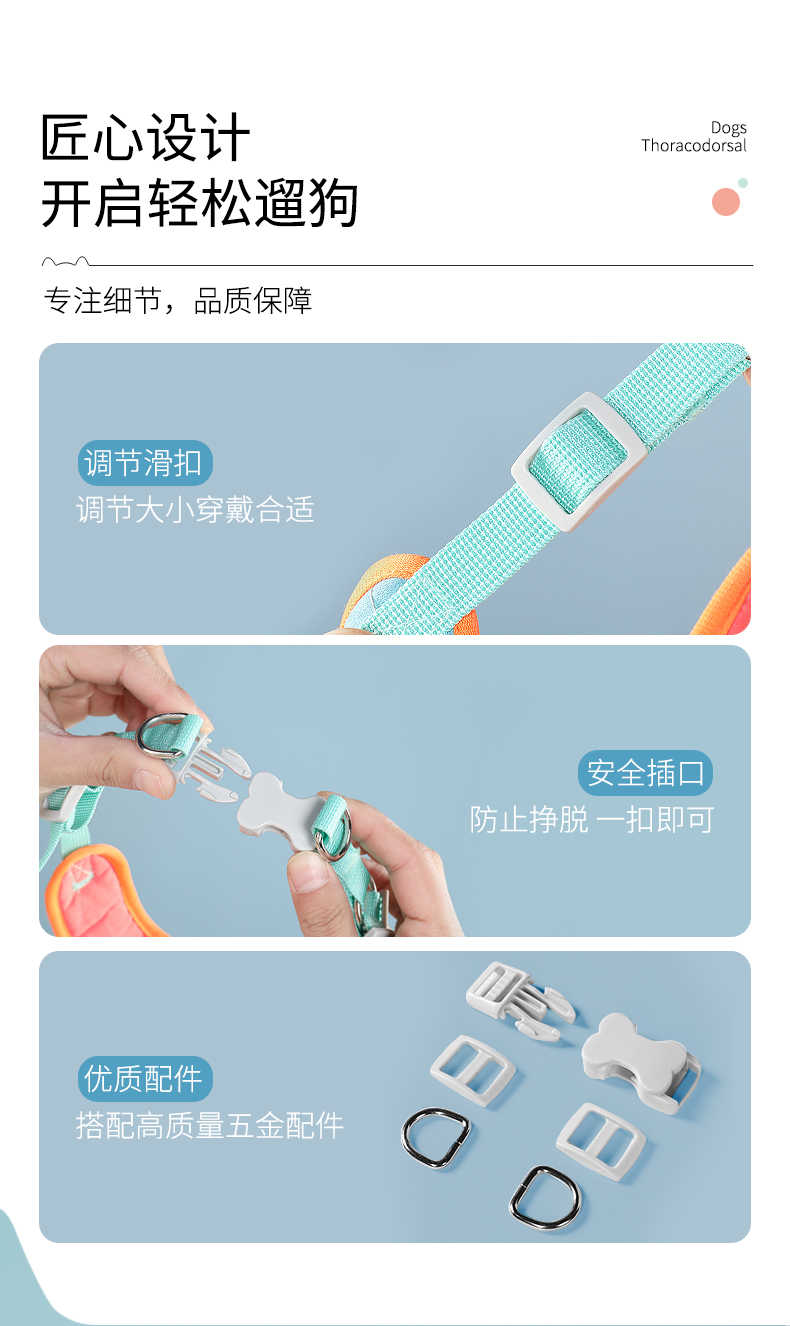 匠心设计
开启轻松遛狗

Dogs
Thoracodorsal

专注细节，品质保障

调节滑扣
调节大小穿戴合适

安全插口
防止挣脱 一扣即可

优质配件
搭配高质量五金配件