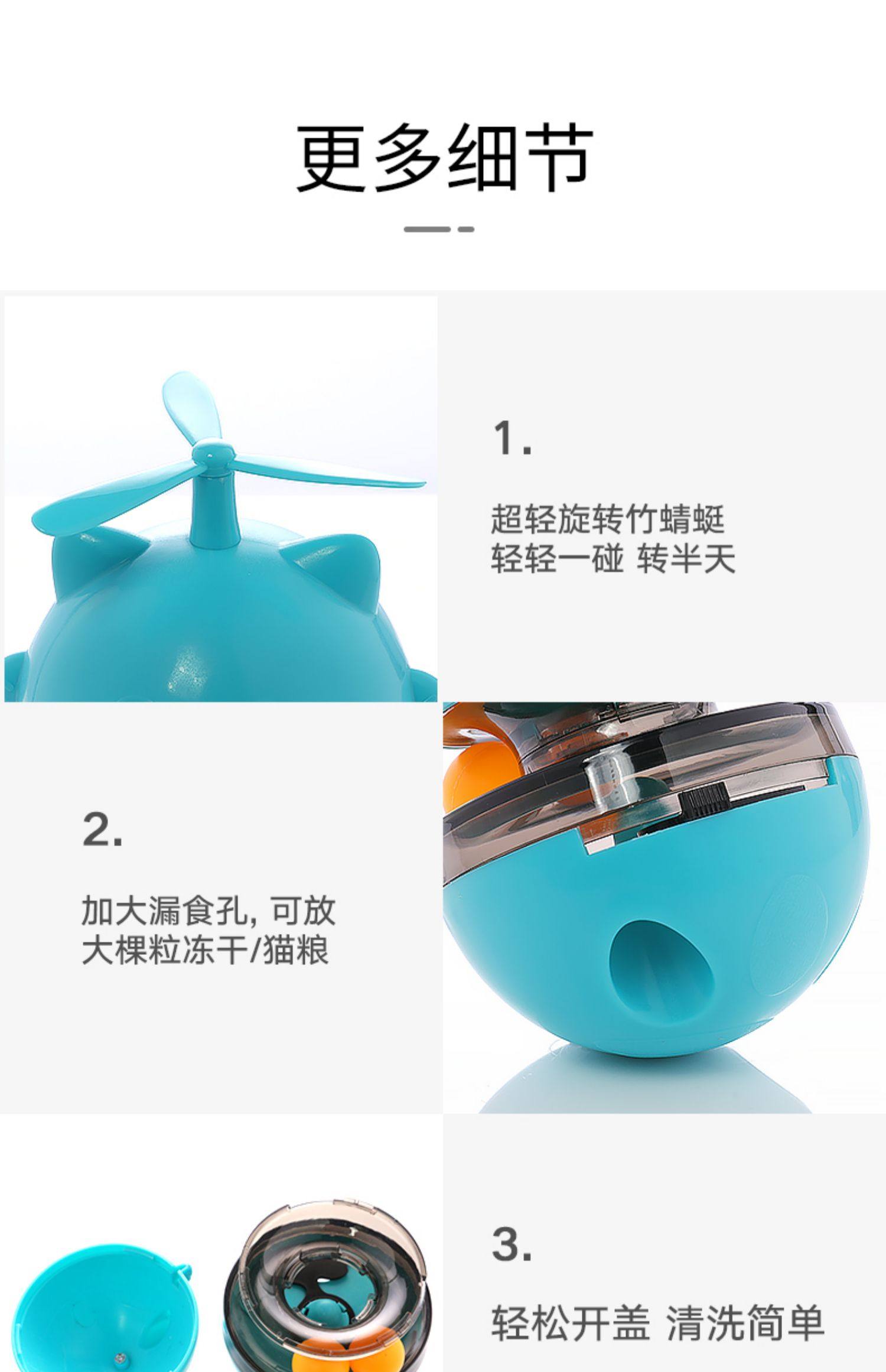 更多细节

1.

超轻旋转竹蜻蜓
轻轻一碰 转半天

2.

加大漏食孔, 可放
大棵粒冻干/猫粮

3.

轻松开盖 清洗简单