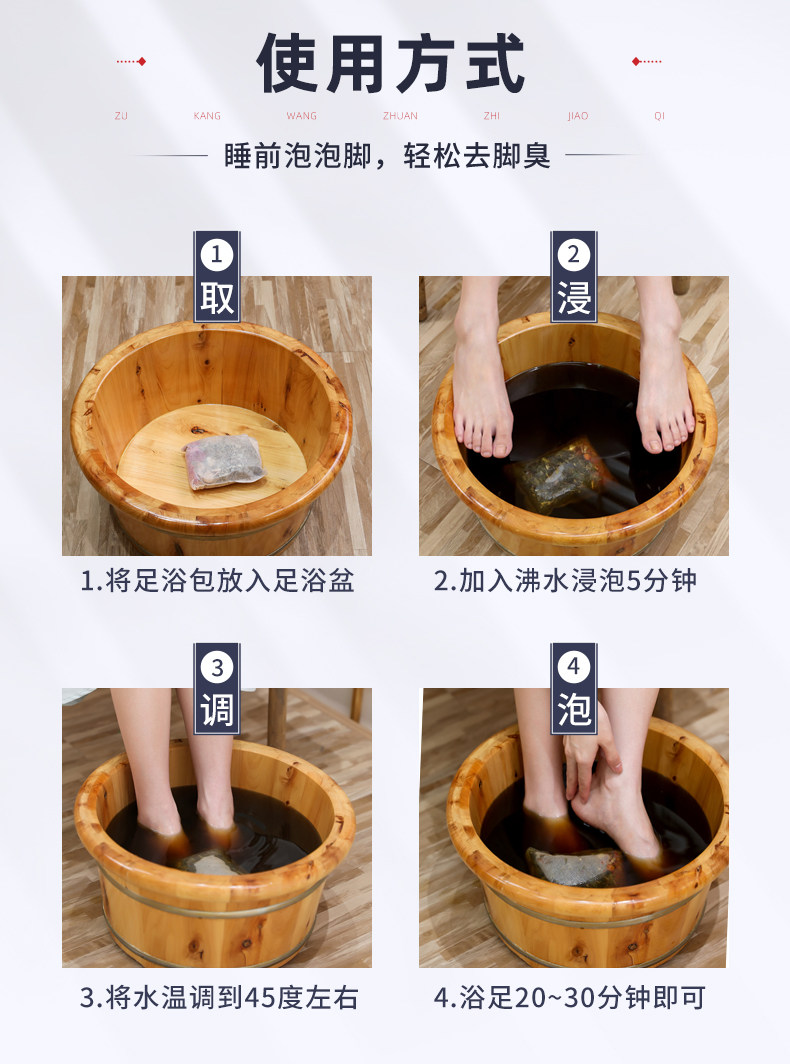 使用方式

ZU KANG WANG ZHUAN ZHI JIAO QI

睡前泡泡脚，轻松去脚臭

1
取

1.将足浴包放入足浴盆

2
浸

2.加入沸水浸泡5分钟

3
调

3.将水温调到45度左右

4
泡

4.浴足20~30分钟即可