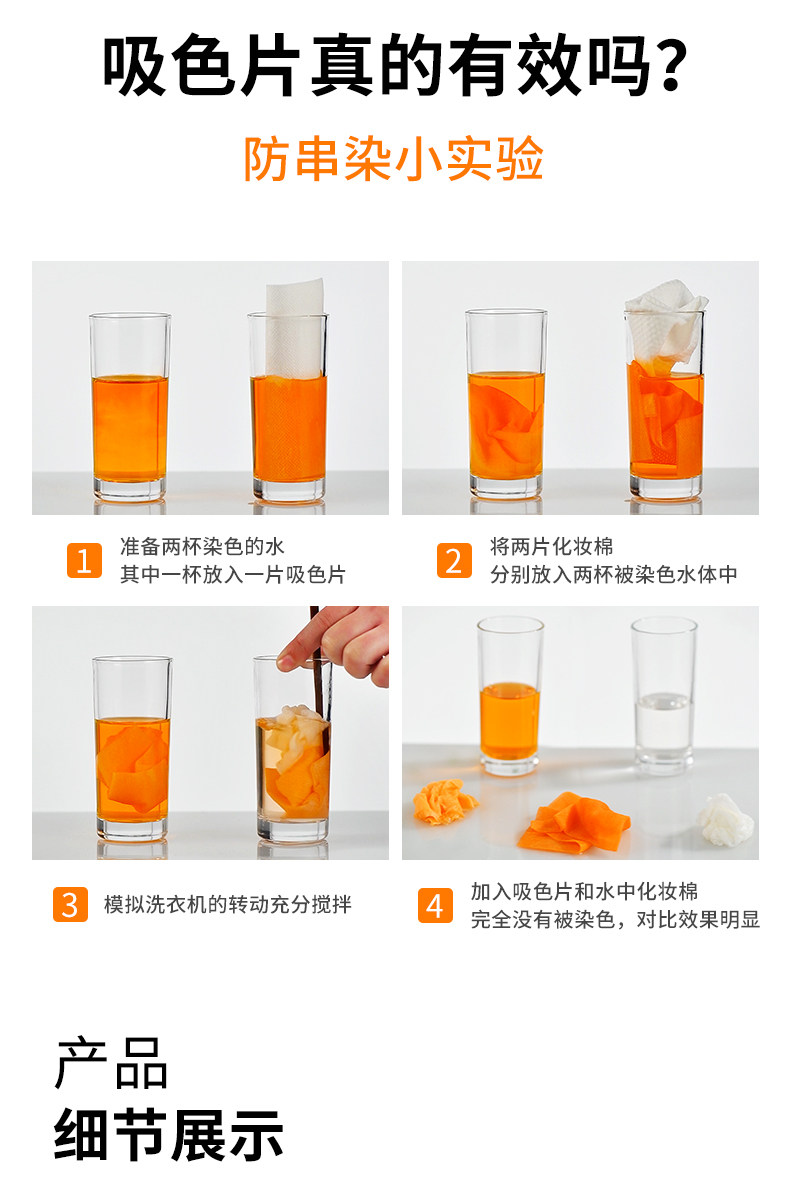 吸色片真的有效吗？

防串染小实验

1 准备两杯染色的水
其中一杯放入一片吸色片

2 将两片化妆棉
分别放入两杯被染色水体中

3 模拟洗衣机的转动充分搅拌

4 加入吸色片和水中化妆棉
完全没有被染色，对比效果明显

产品
细节展示