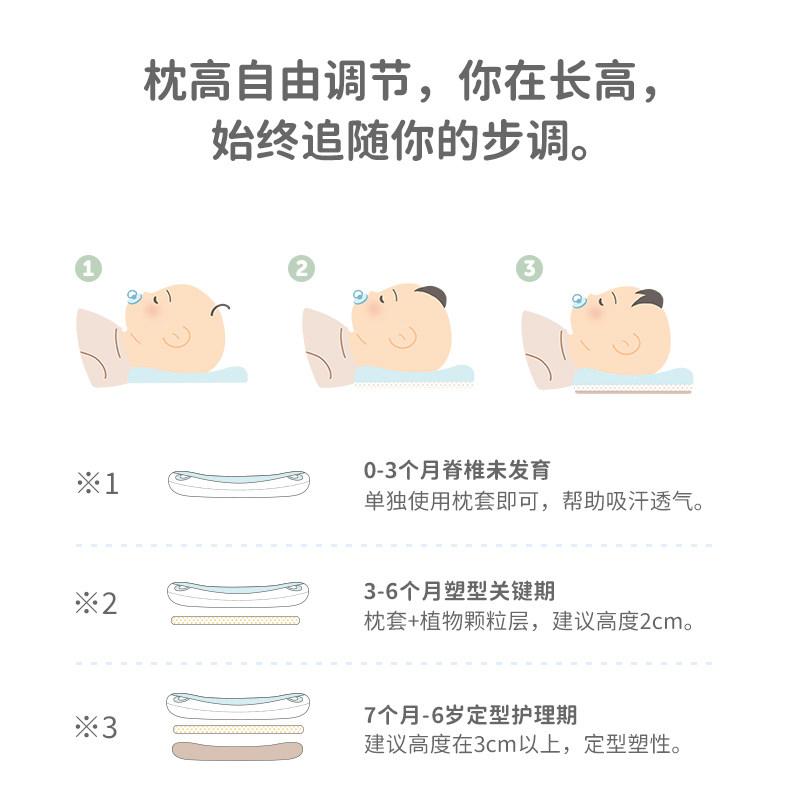 枕高自由调节，你在长高，
始终追随你的步调。

1

2

3

※1

0-3个月脊椎未发育
单独使用枕套即可，帮助吸汗透气。

※2

3-6个月塑型关键期
枕套+植物颗粒层，建议高度2cm。

※3

7个月-6岁定型护理期
建议高度在3cm以上，定型塑性。