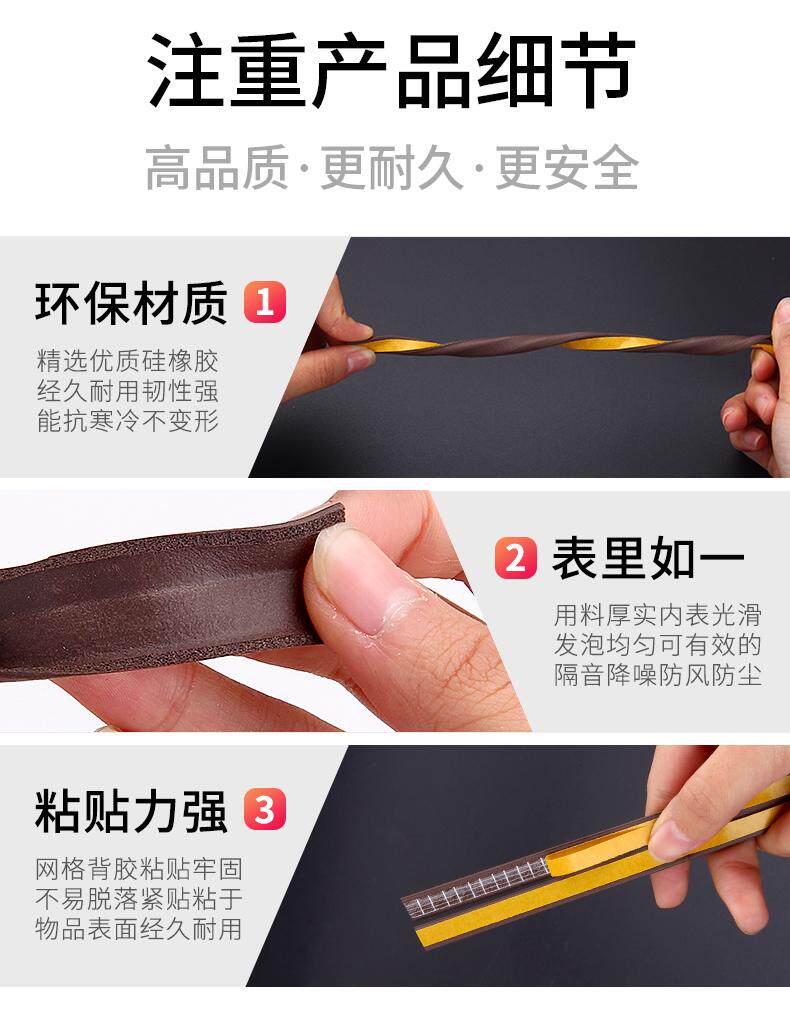 注重产品细节

高品质·更耐久·更安全

环保材质 1

精选优质硅橡胶
经久耐用韧性强
能抗寒冷不变形

2 表里如一

用料厚实内表光滑
发泡均匀可有效的
隔音降噪防风防尘

粘贴力强 3

网格背胶粘贴牢固
不易脱落紧贴粘于
物品表面经久耐用