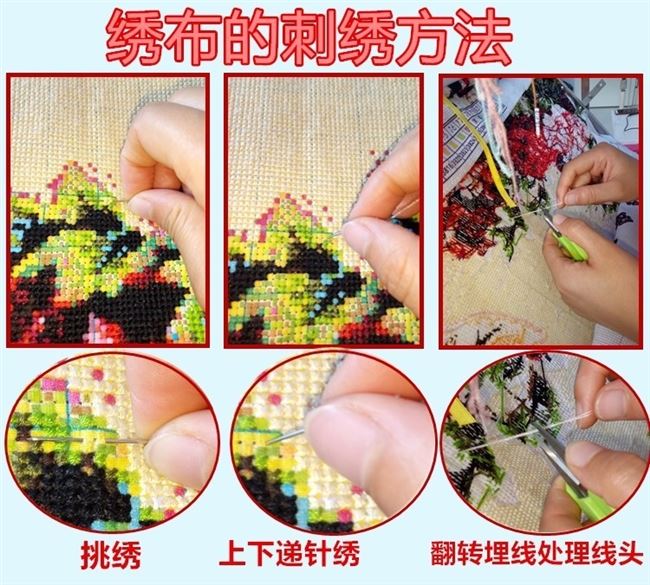 绣布的刺绣方法

挑绣

上下递针绣

翻转埋线处理线头