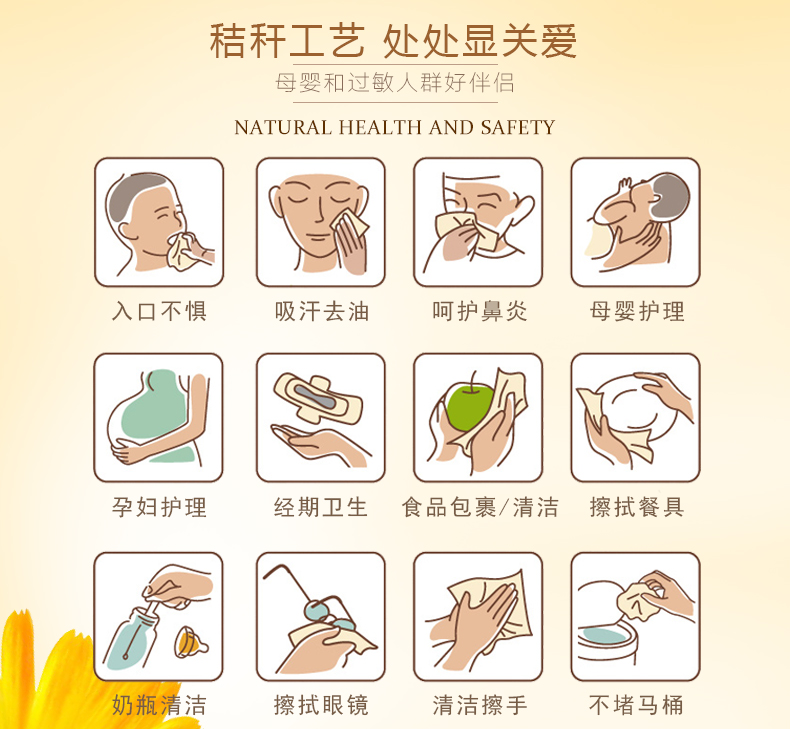 秸秆工艺 处处显关爱

母婴和过敏人群好伴侣

NATURAL HEALTH AND SAFETY

入口不惧

吸汗去油

呵护鼻炎

母婴护理

孕妇护理

经期卫生

食品包裹/清洁

擦拭餐具

奶瓶清洁

擦拭眼镜

清洁擦手

不堵马桶