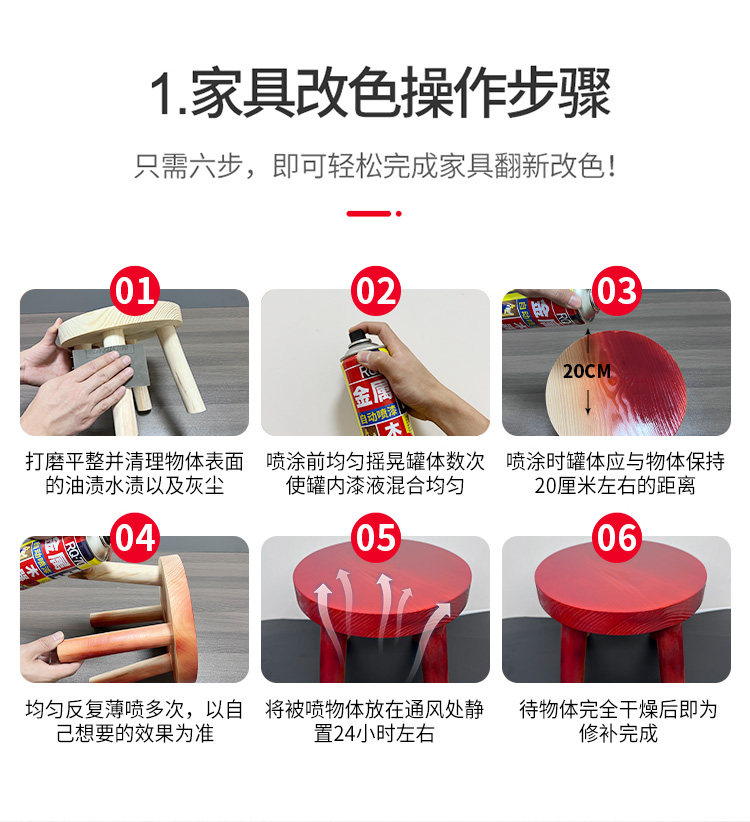 1.家具改色操作步骤

只需六步，即可轻松完成家具翻新改色！

01

打磨平整并清理物体表面的油渍水渍以及灰尘

02

RQ
金属
自动喷漆

喷涂前均匀摇晃罐体数次使罐内漆液混合均匀

03

20CM

喷涂时罐体应与物体保持20厘米左右的距离

04

均匀反复薄喷多次，以自己想要的效果为准

05

将被喷物体放在通风处静置24小时左右

06

待物体完全干燥后即为修补完成