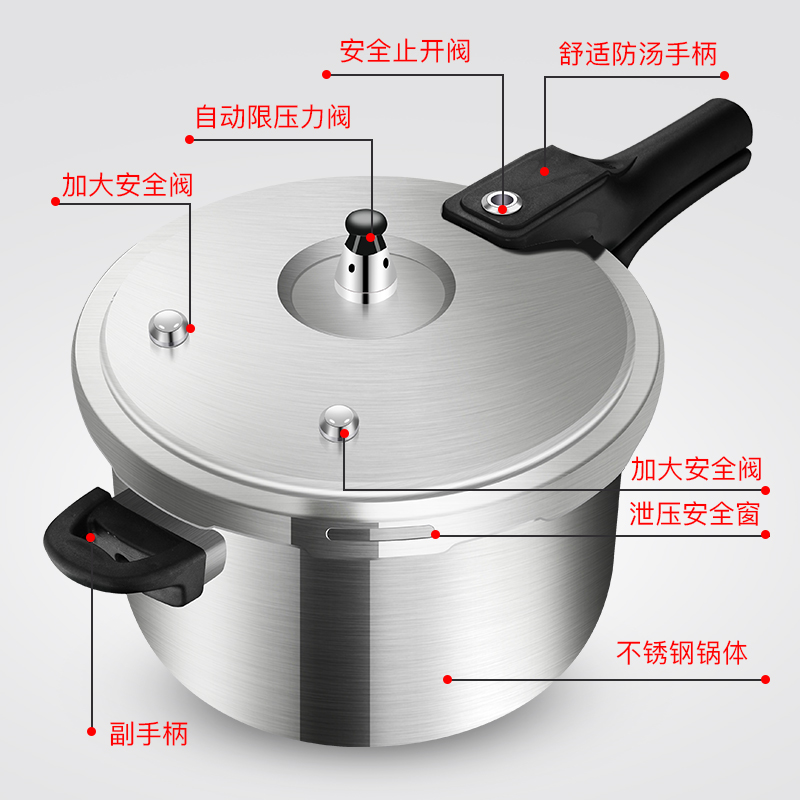 安全止开阀
舒适防汤手柄
自动限压力阀
加大安全阀
加大安全阀
泄压安全窗
不锈钢锅体
副手柄