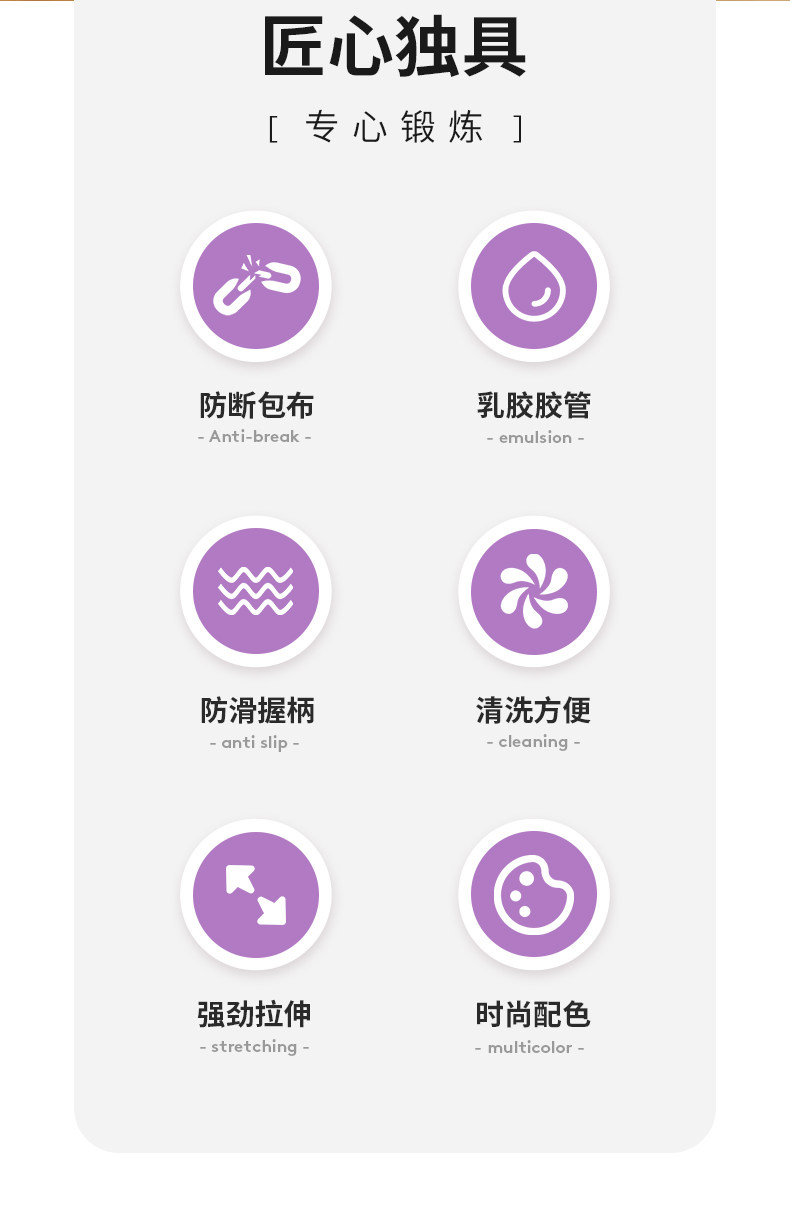 匠心独具

[ 专心锻炼 ]

防断包布
- Anti-break -

乳胶胶管
- emulsion -

防滑握柄
- anti slip -

清洗方便
- cleaning -

强劲拉伸
- stretching -

时尚配色
- multicolor -