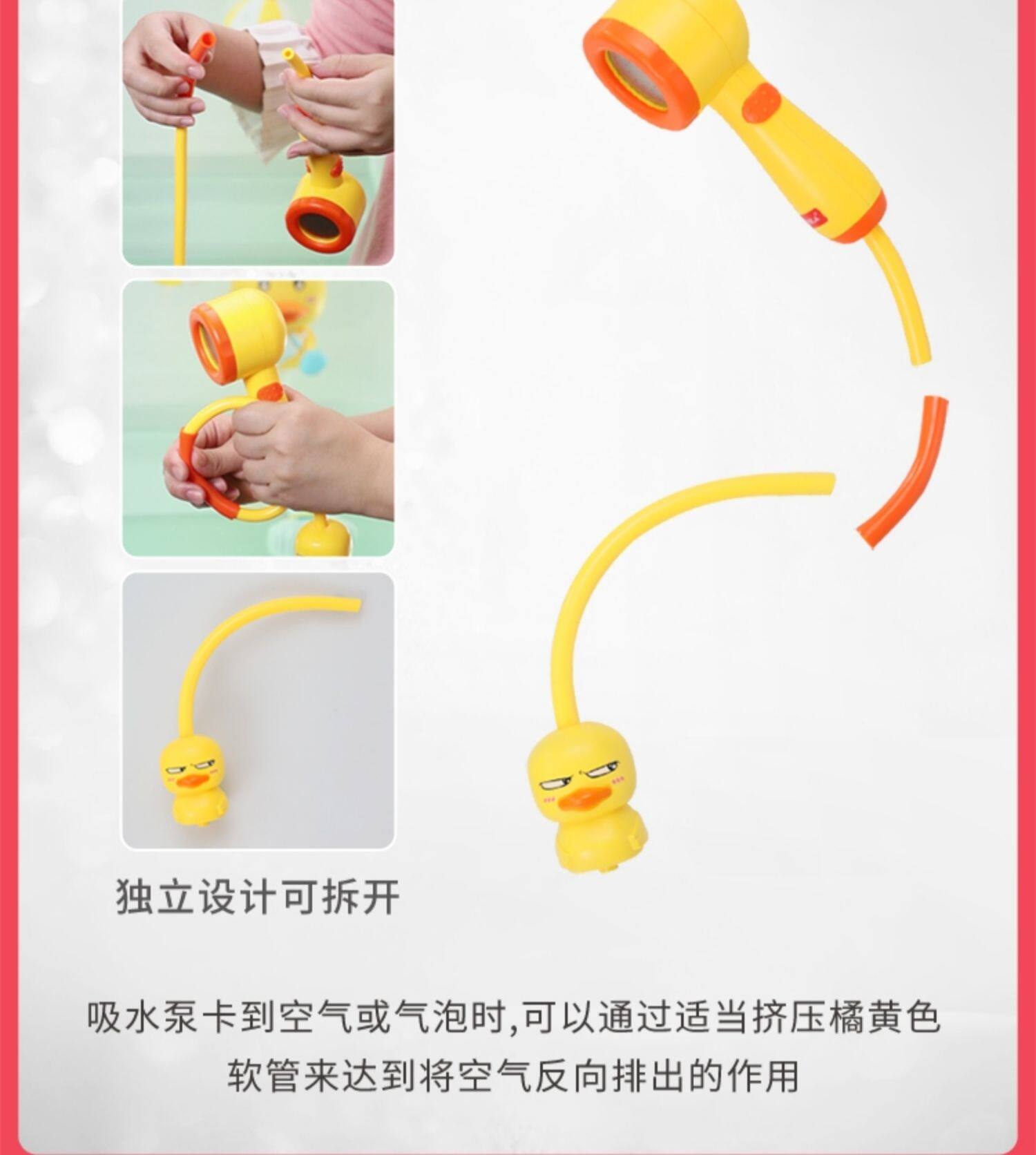 独立设计可拆开

吸水泵卡到空气或气泡时,可以通过适当挤压橘黄色软管来达到将空气反向排出的作用