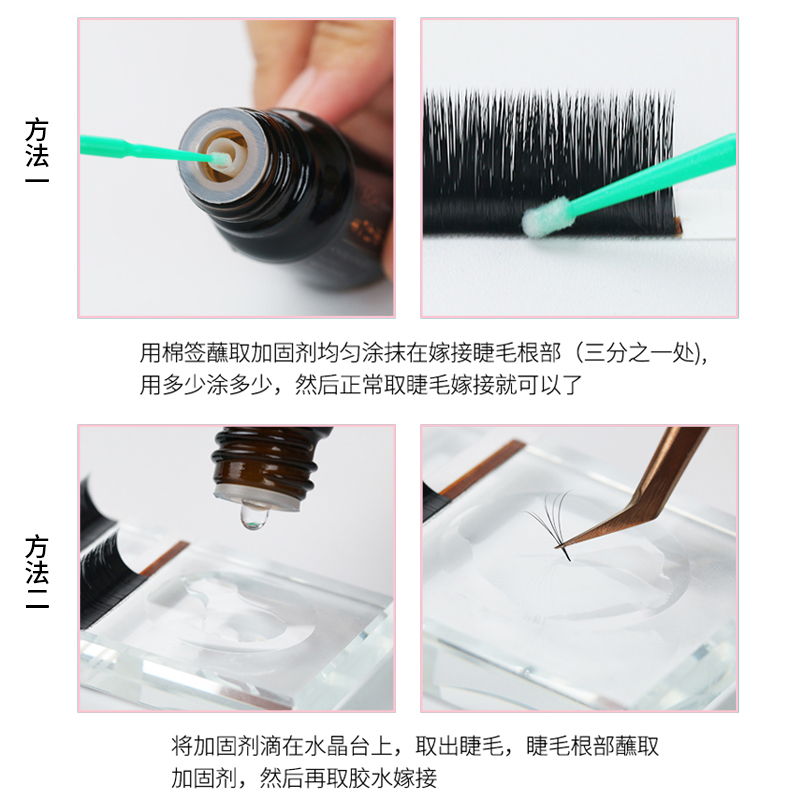 方法一

用棉签蘸取加固剂均匀涂抹在嫁接睫毛根部（三分之一处),
用多少涂多少，然后正常取睫毛嫁接就可以了

方法二

将加固剂滴在水晶台上，取出睫毛，睫毛根部蘸取
加固剂，然后再取胶水嫁接