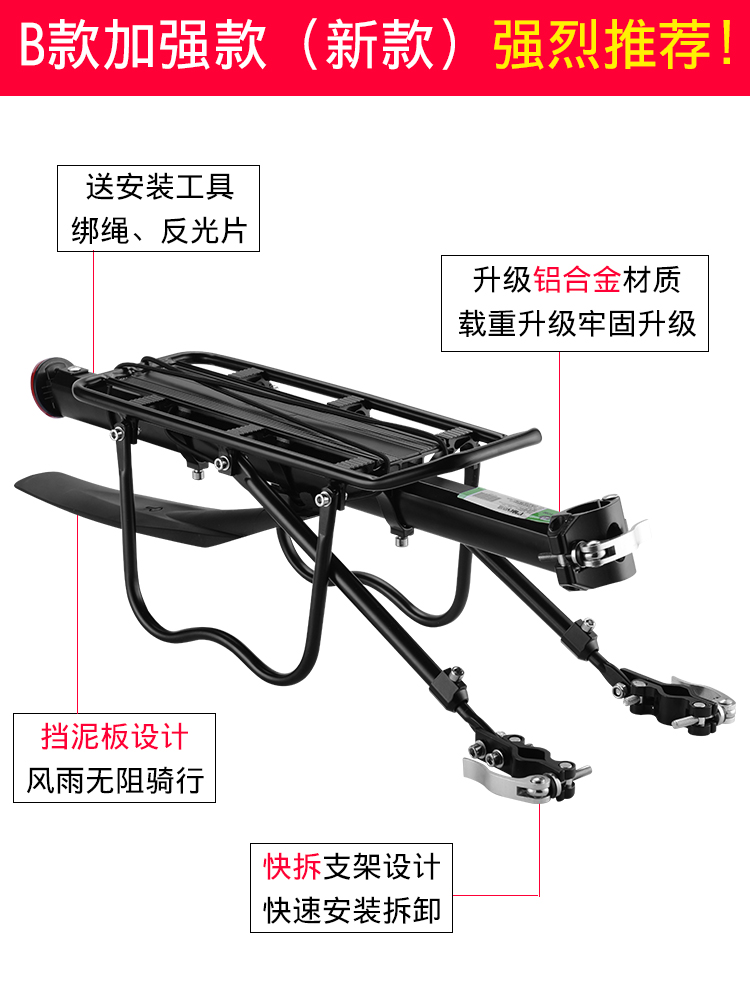 B款加强款（新款）强烈推荐！

送安装工具
绑绳、反光片

升级铝合金材质
载重升级牢固升级

挡泥板设计
风雨无阻骑行

快拆支架设计
快速安装拆卸